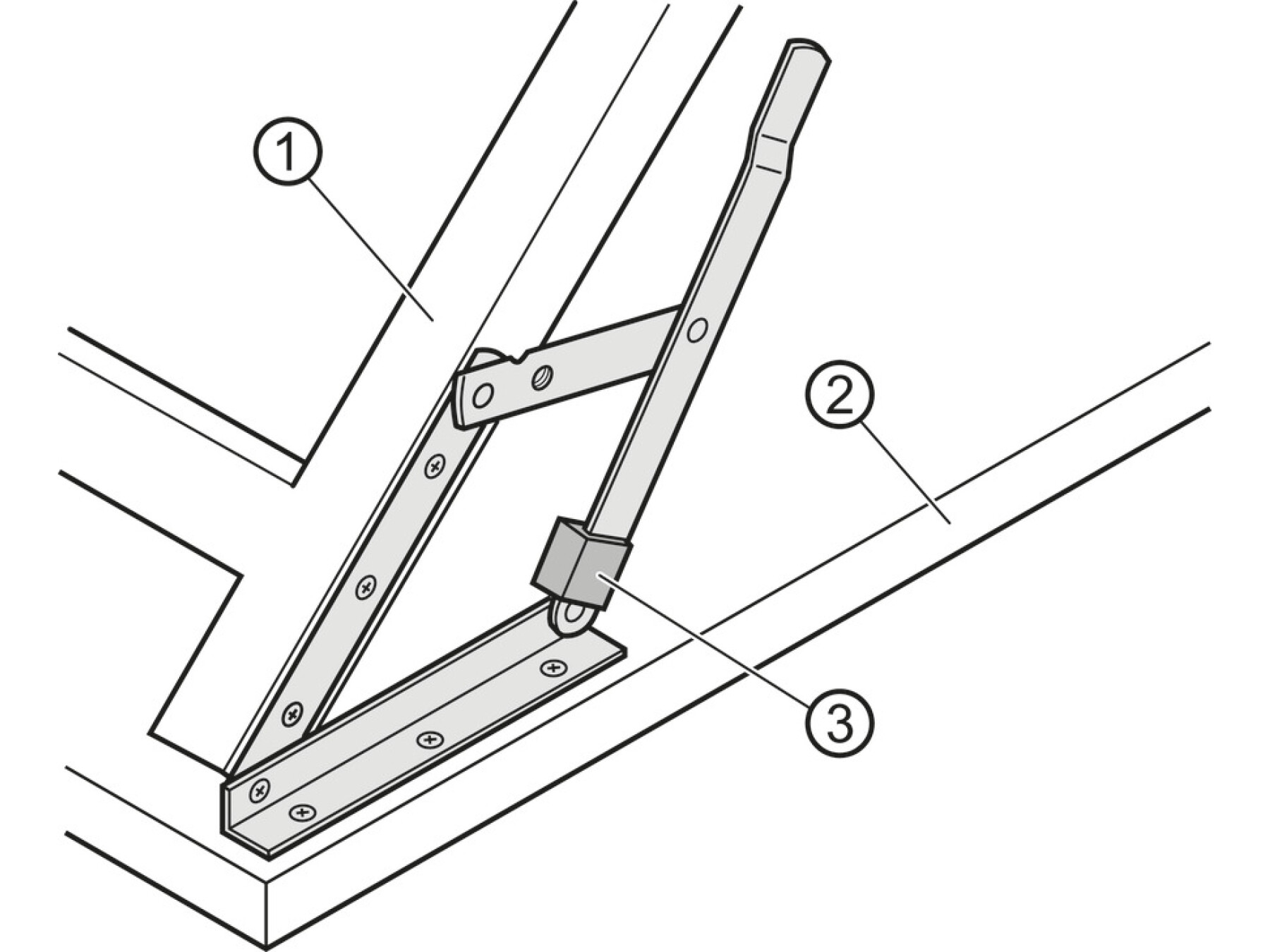 1
2
3