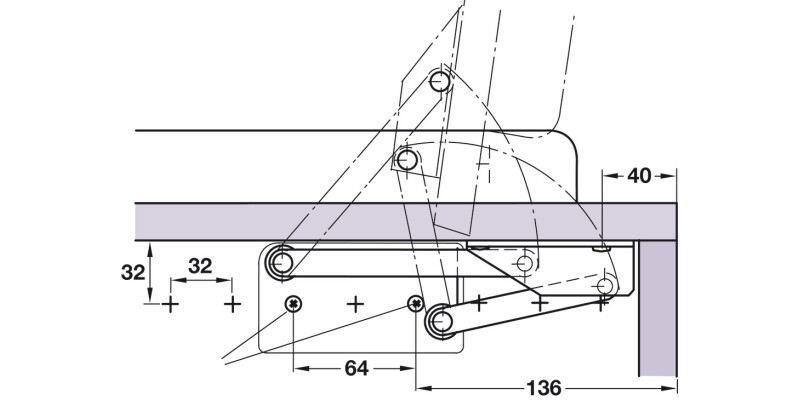 40
32
32
64
136