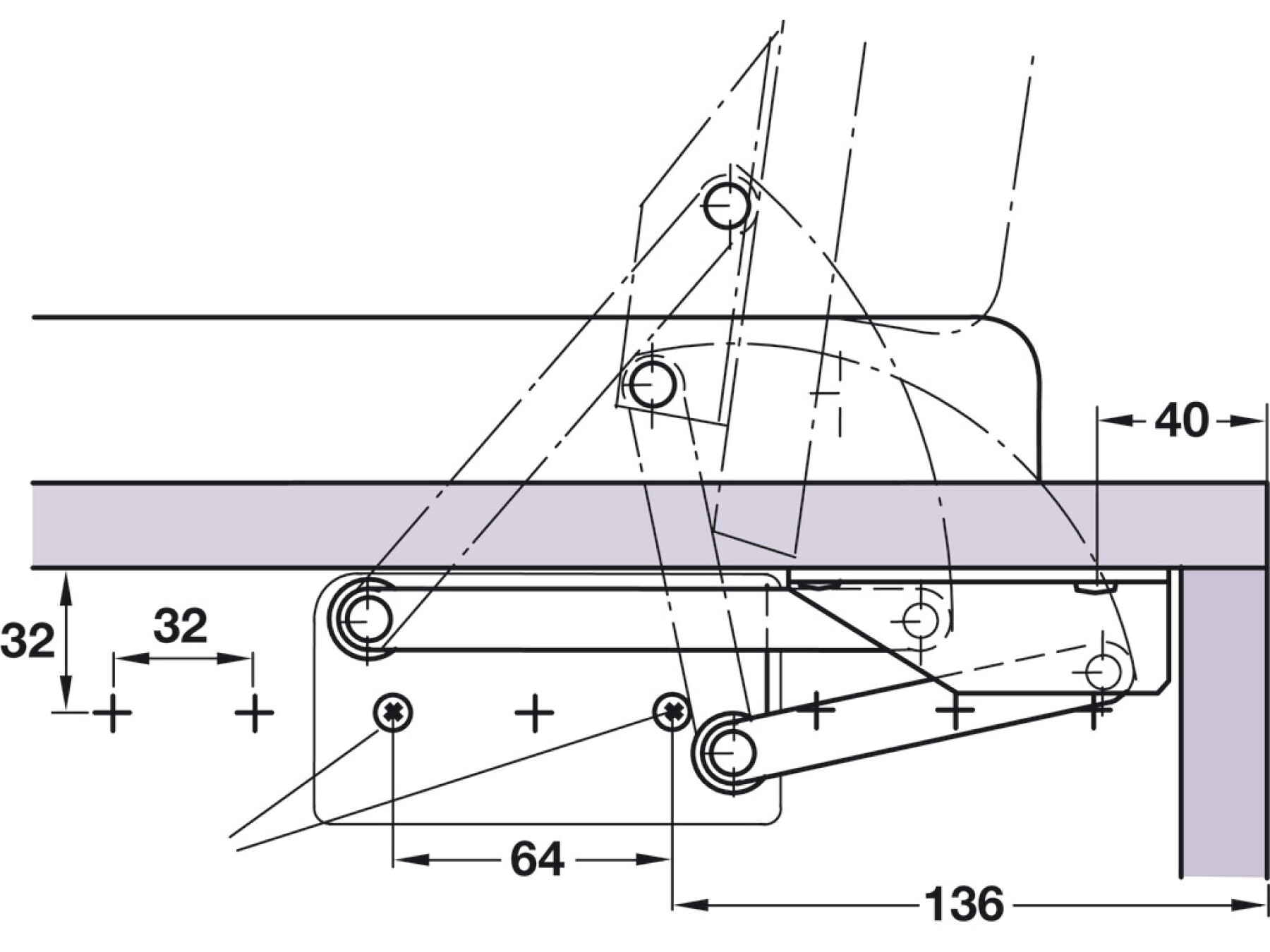 40
32
32
64
136