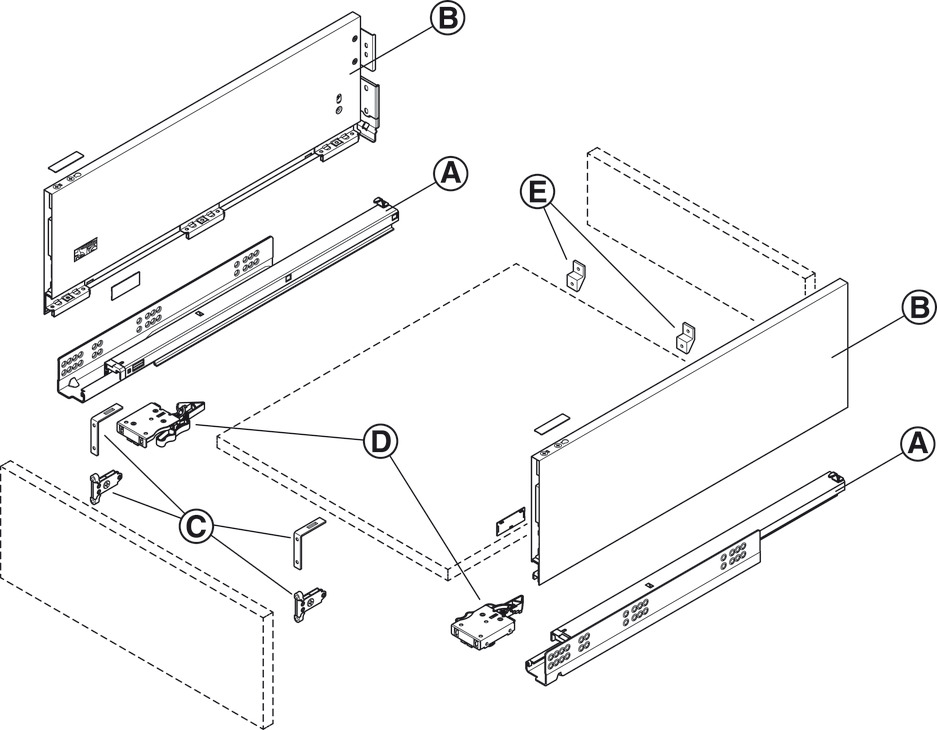 B
A
E
B
D
A
C