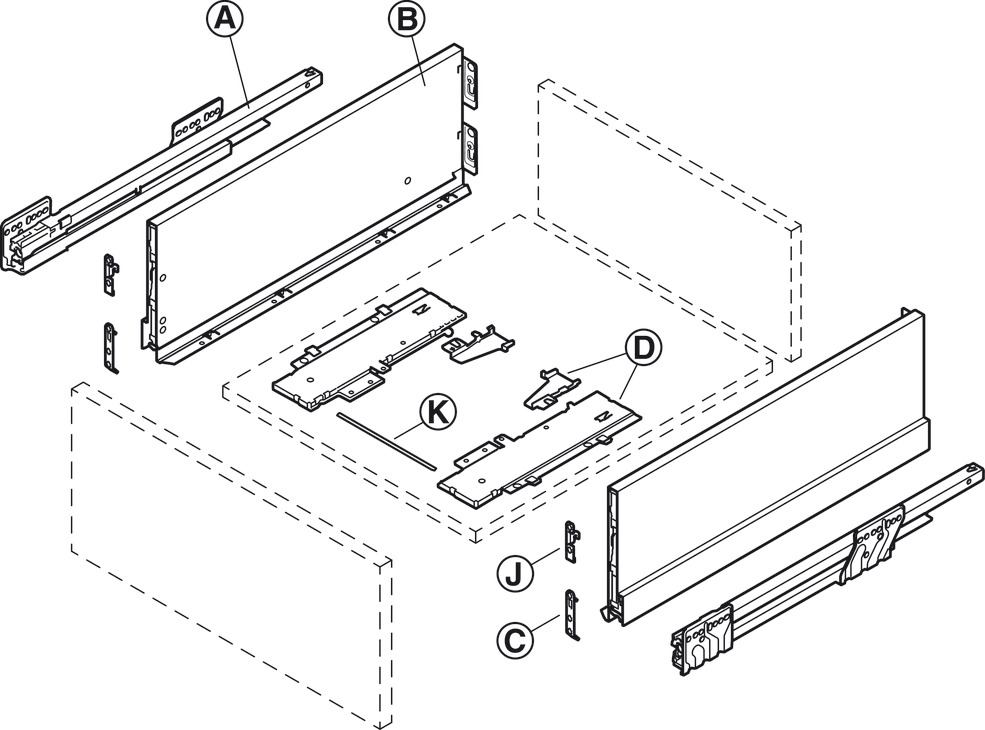 A
B
D
K
J
C