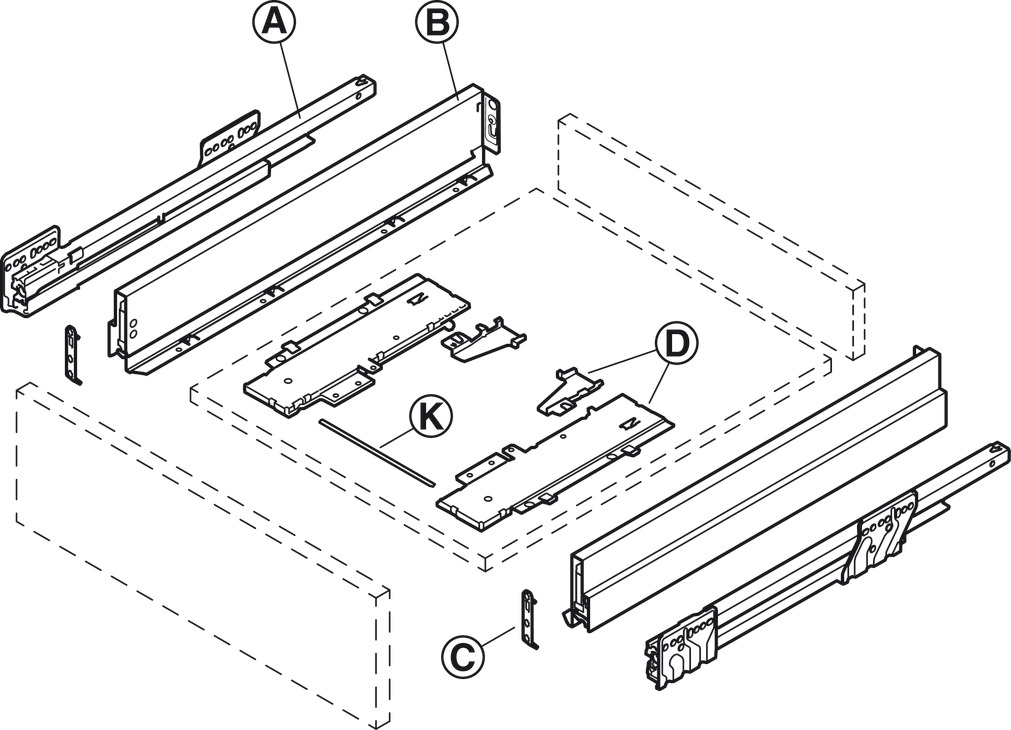 A
B
D
K
C