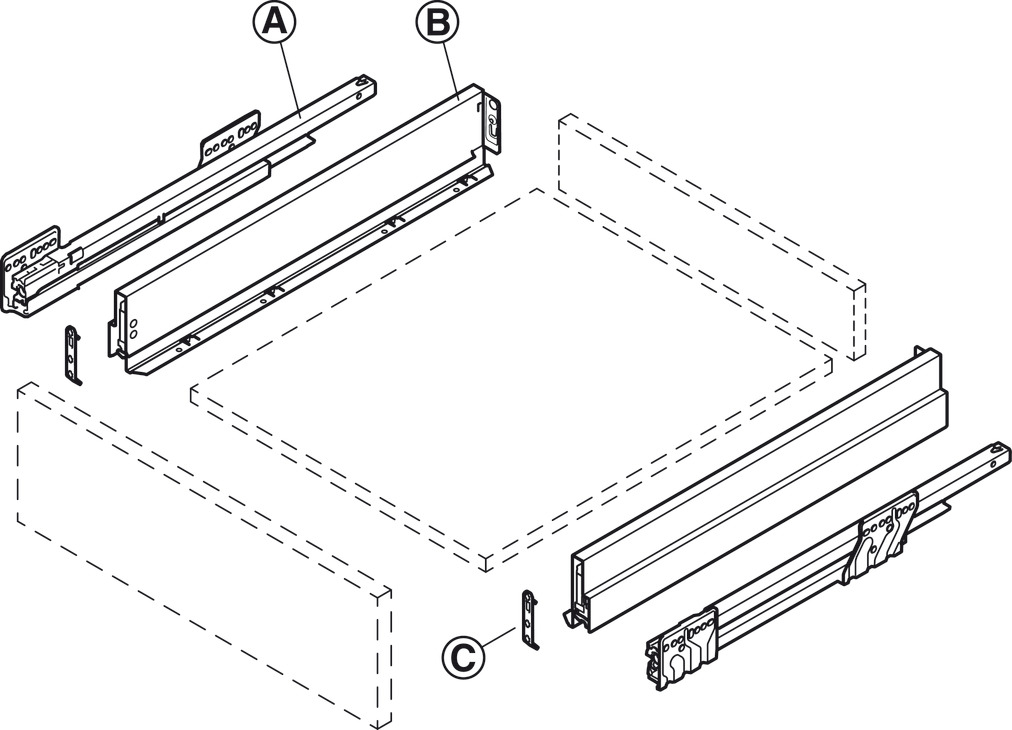 A
B
C