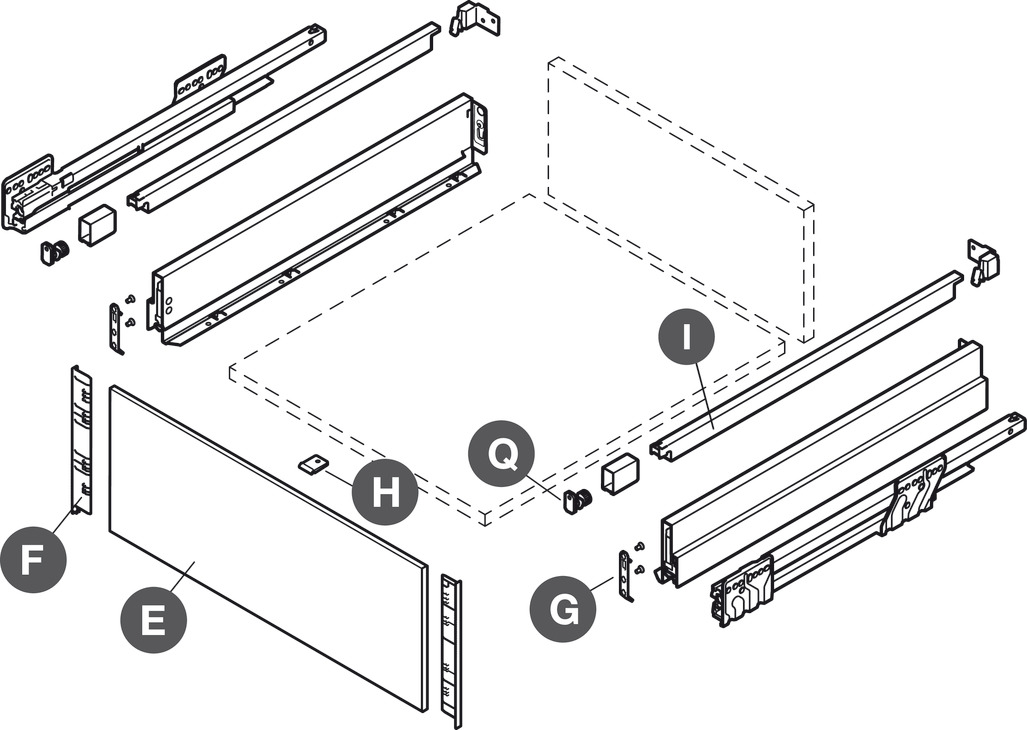 I
Q
H
F
E
G