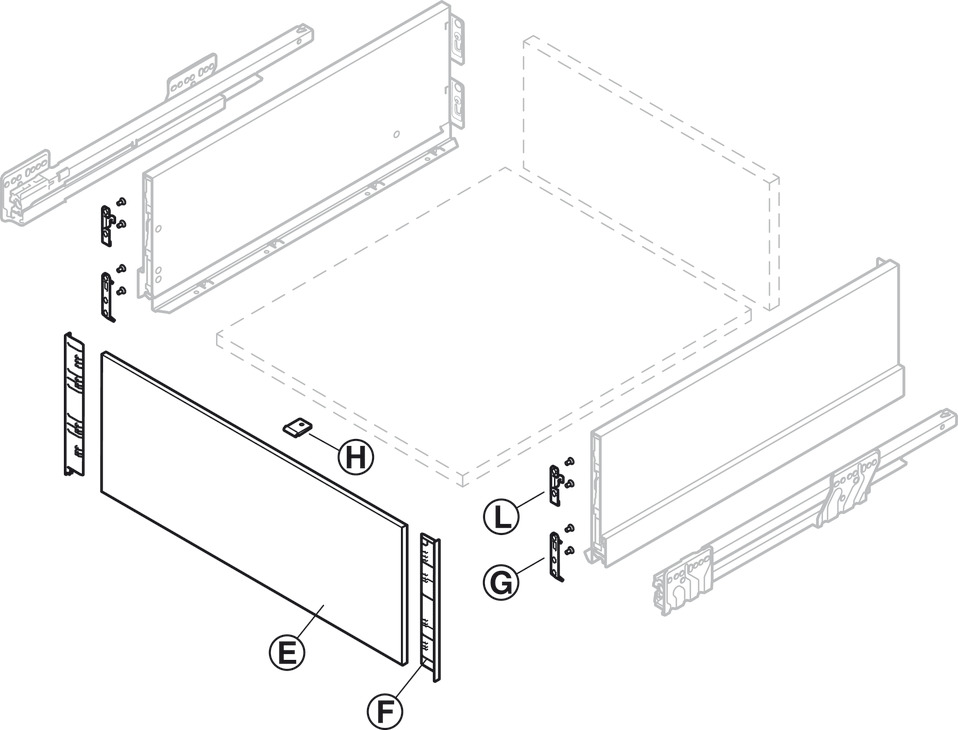 H
L
G
E
F