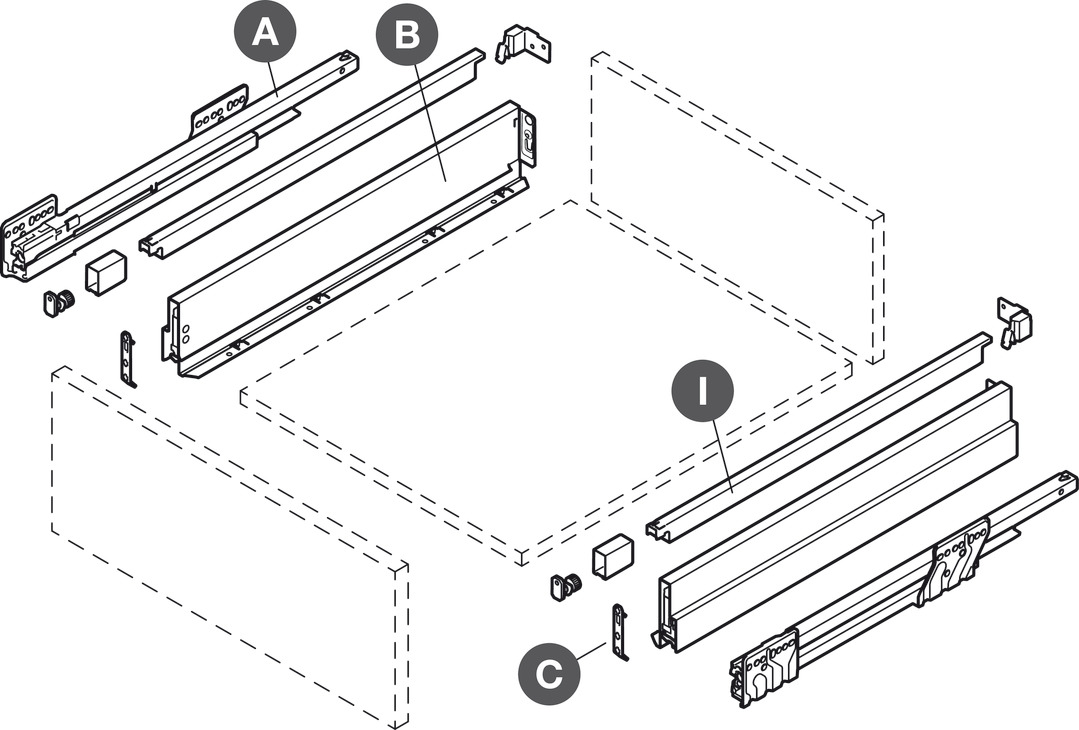 A
B
I
C