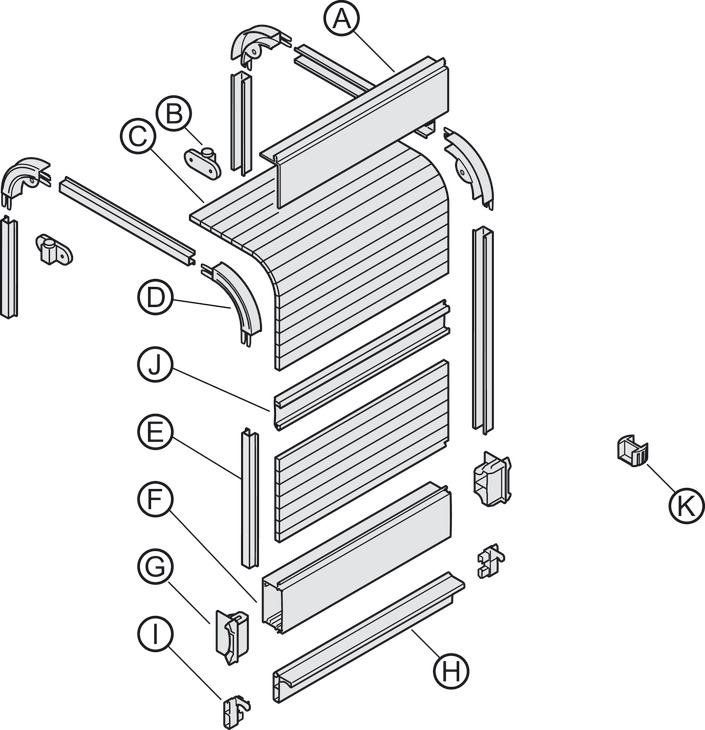 A
B
C
D
J
E
F
G
I
H
K