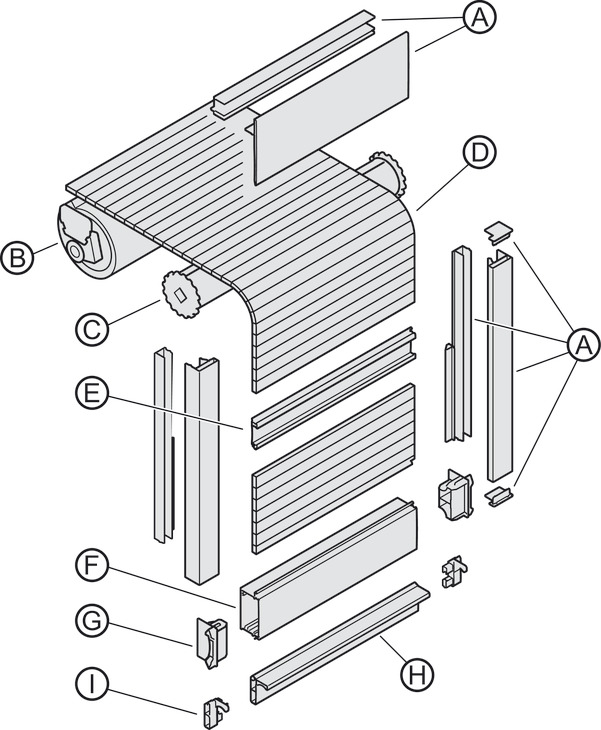 A
D
B
C
A
E
F
G
H
I