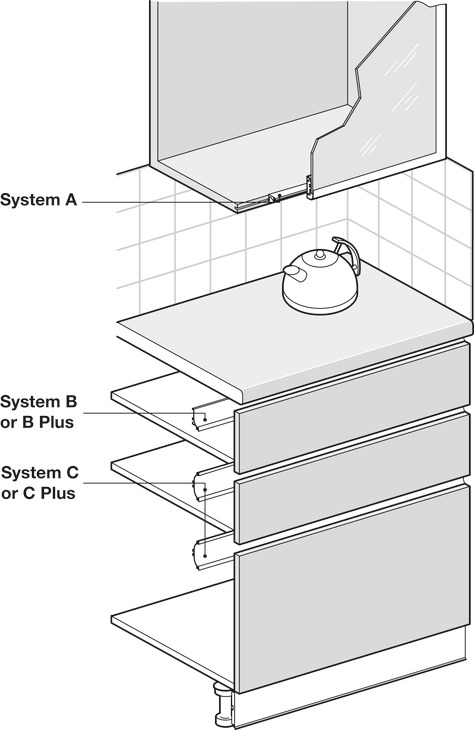 System A

System B
or B Plus

System C
or C Plus