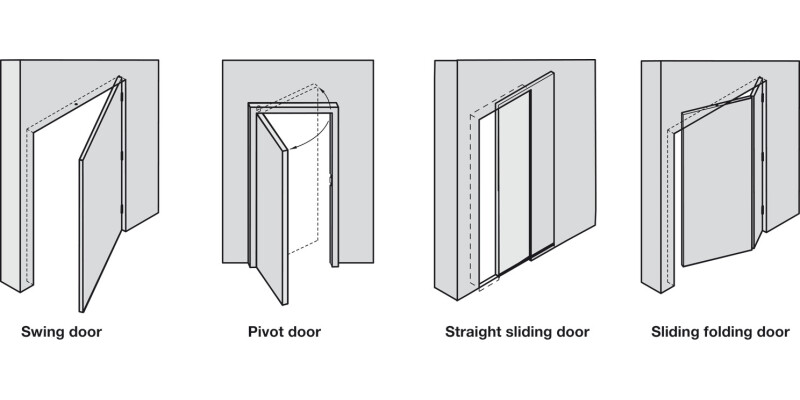 Swing door

Pivot door

Straight sliding door

Sliding folding door