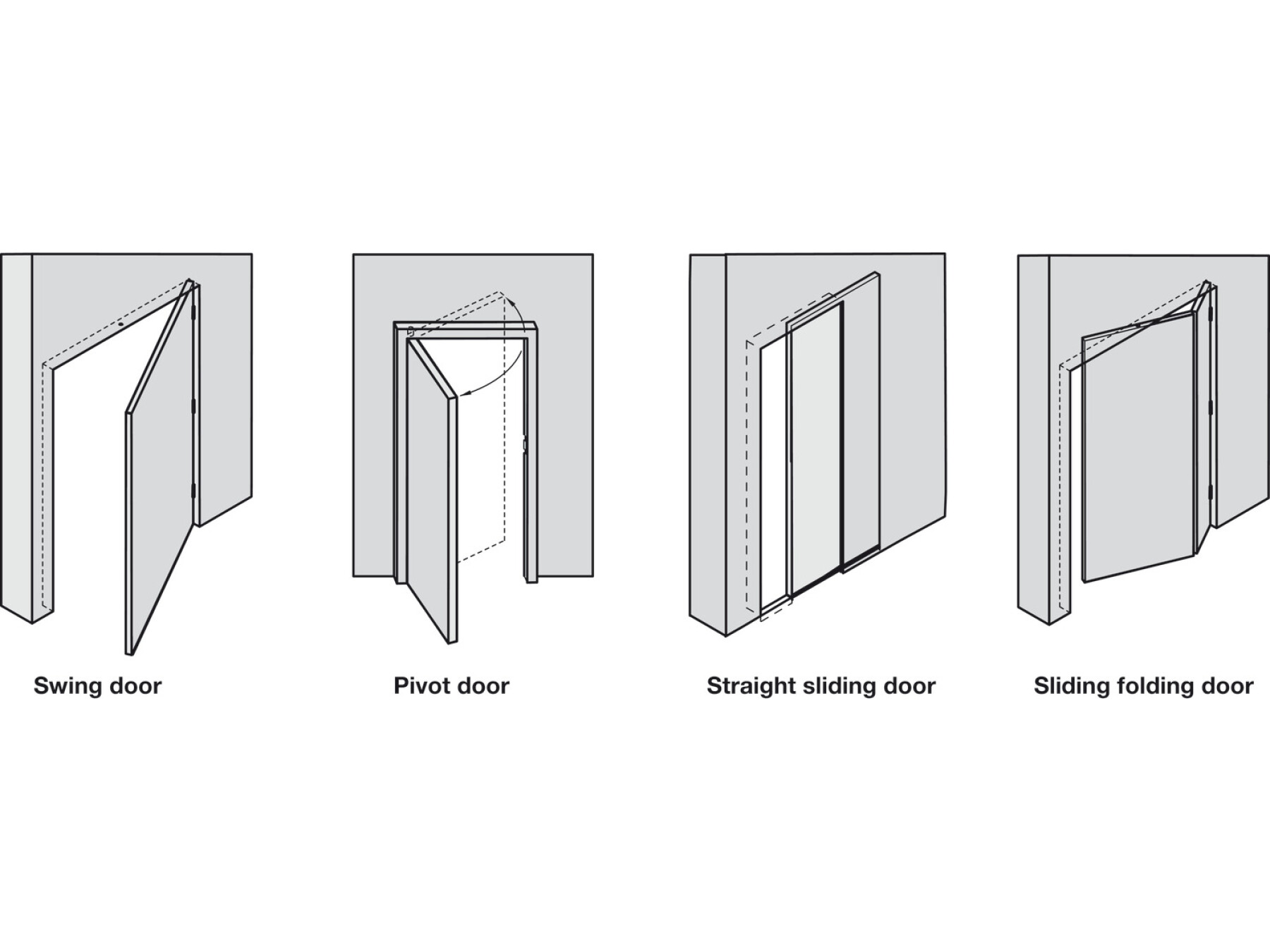 Swing door

Pivot door

Straight sliding door

Sliding folding door