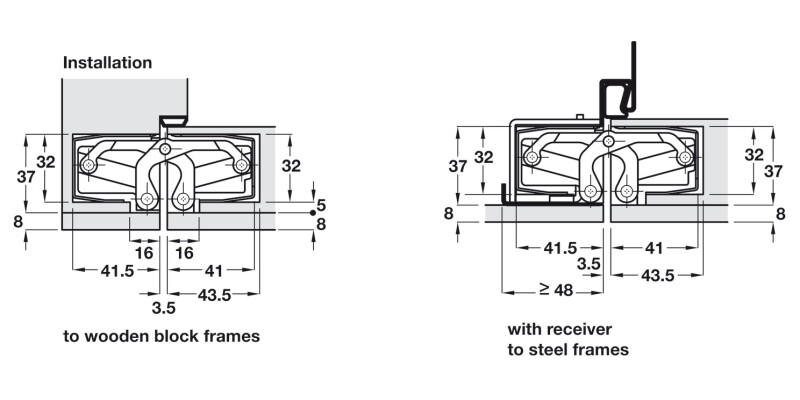 Installation

37
32
32
5
8
8
16
16
41.5
41
3.5
43.5

to wooden block frames

37
32
32
37
8
8
41.5
41
3.5
43.5
≥ 48

with receiver
to steel frames