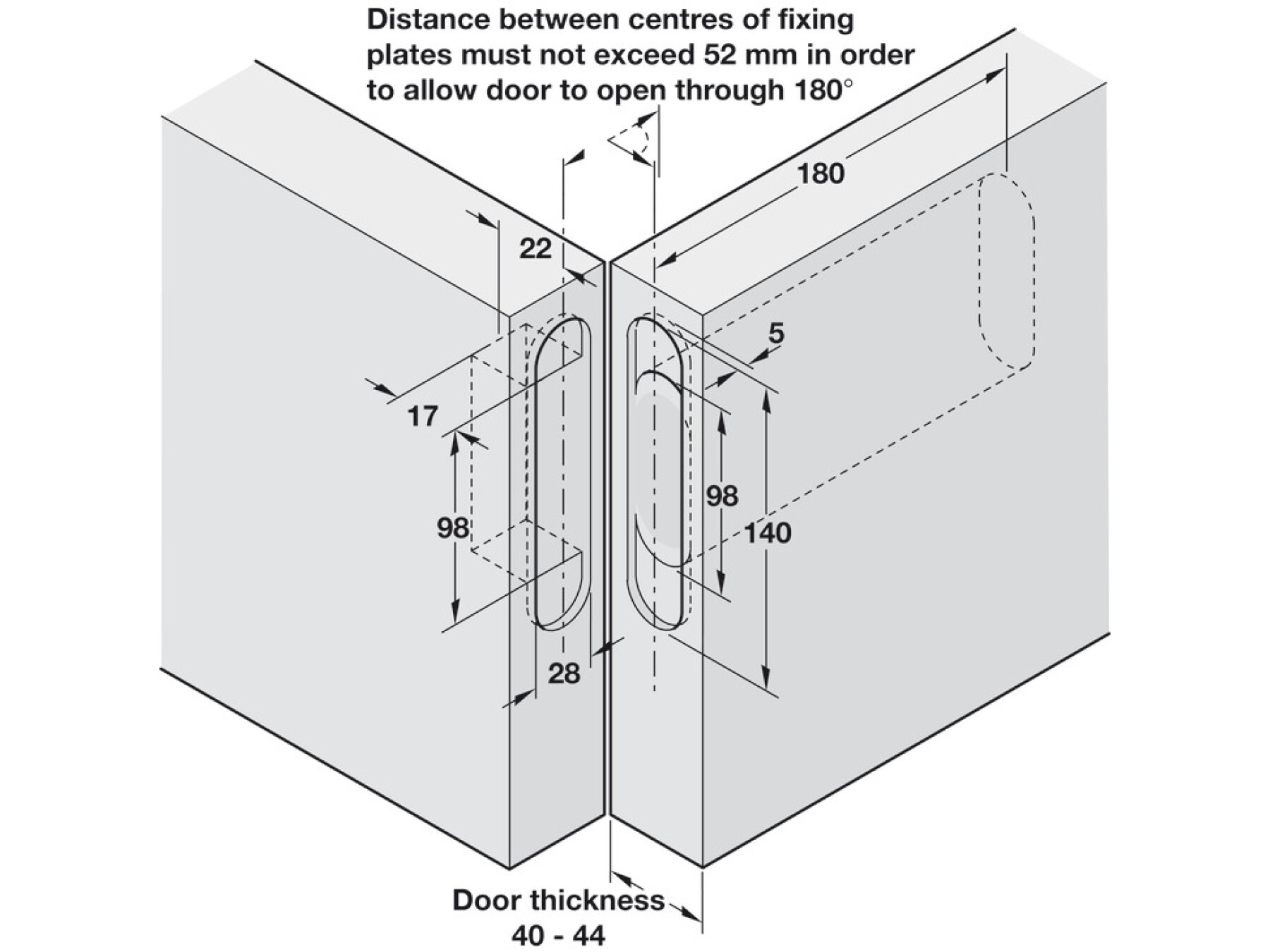 Distance between centres of fixing plates must not exceed 52 mm in order to allow door to open through 180°

180

22

5

17

98

98

140

28

Door thickness
40 - 44