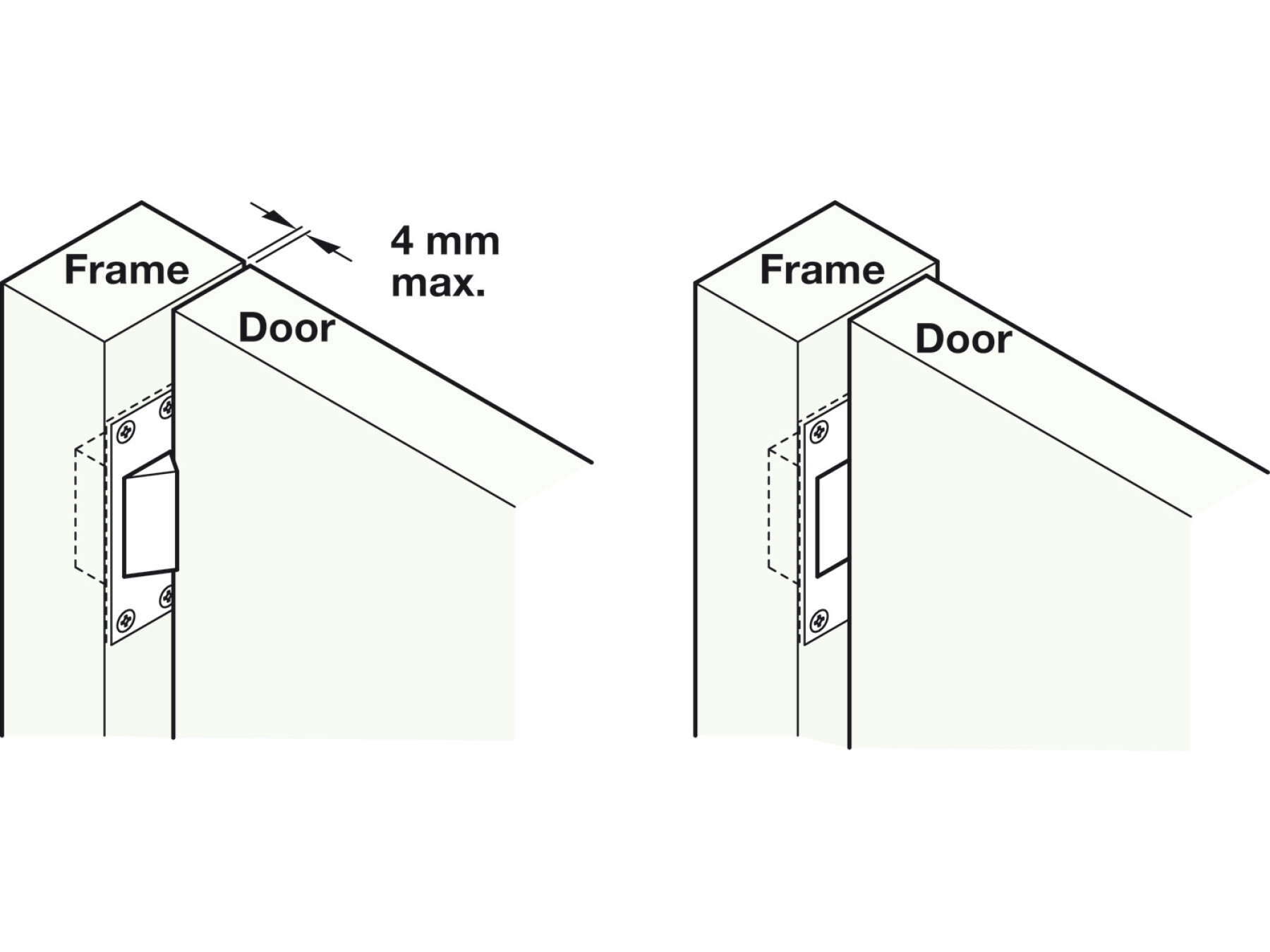 Frame

4 mm max.

Door

Frame

Door