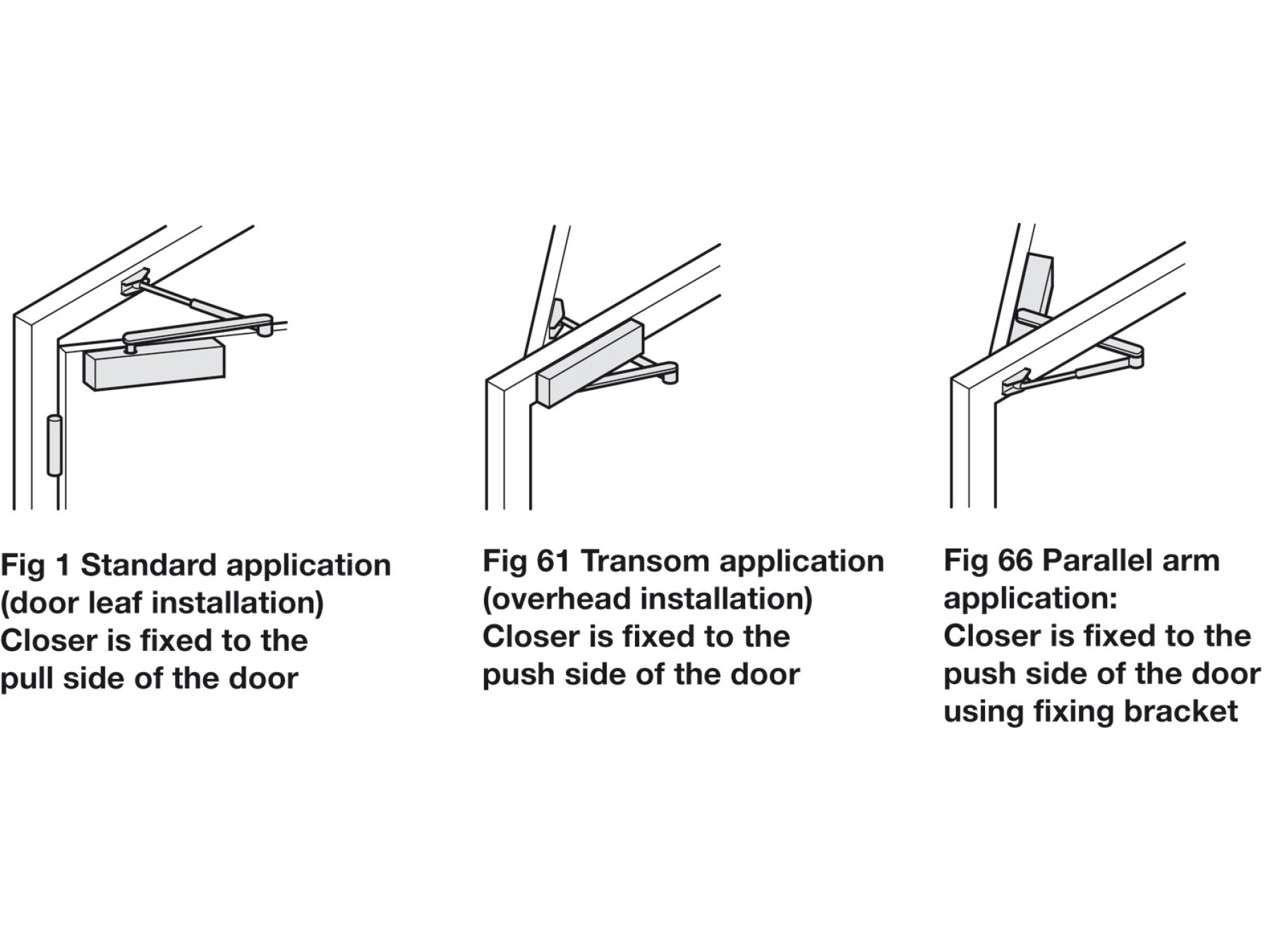 Fig 1 Standard application
(door leaf installation)
Closer is fixed to the
pull side of the door

Fig 61 Transom application
(overhead installation)
Closer is fixed to the
push side of the door

Fig 66 Parallel arm
application:
Closer is fixed to the
push side of the door
using fixing bracket