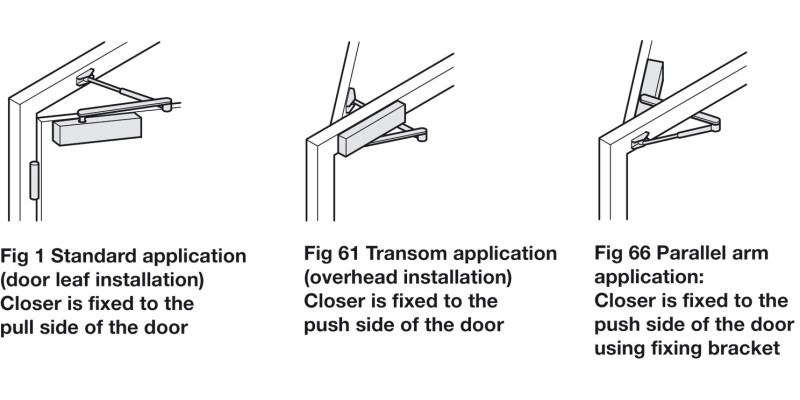 Fig 1 Standard application (door leaf installation) Closer is fixed to the pull side of the door

Fig 61 Transom application (overhead installation) Closer is fixed to the push side of the door

Fig 66 Parallel arm application: Closer is fixed to the push side of the door using fixing bracket