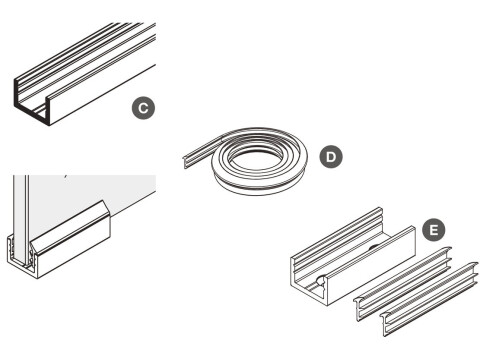 C

D

E