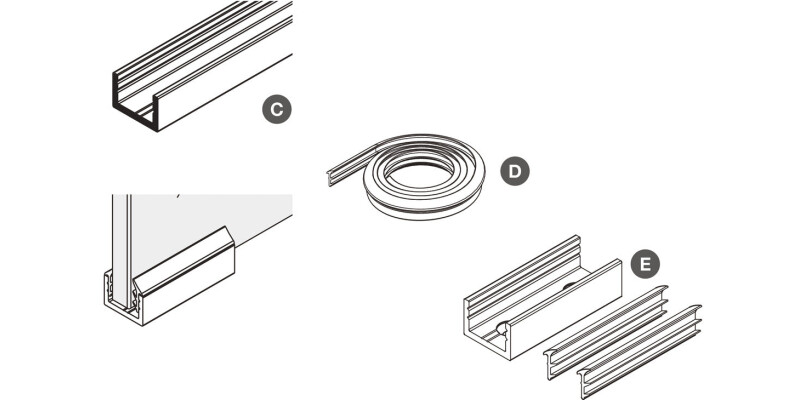 C

D

E