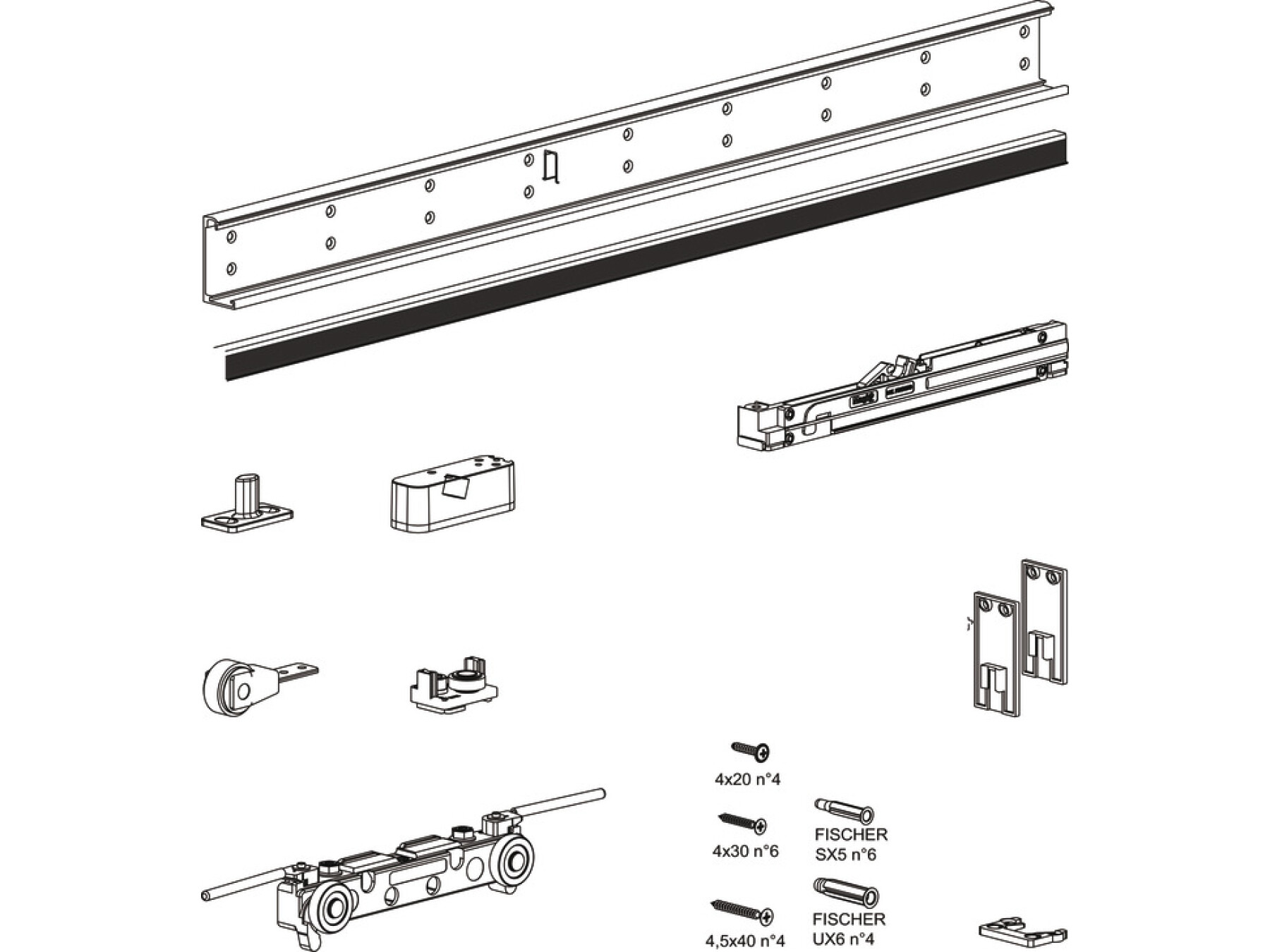 4x20 n°4

4x30 n°6

FISCHER SX5 n°6

4,5x40 n°4

FISCHER UX6 n°4