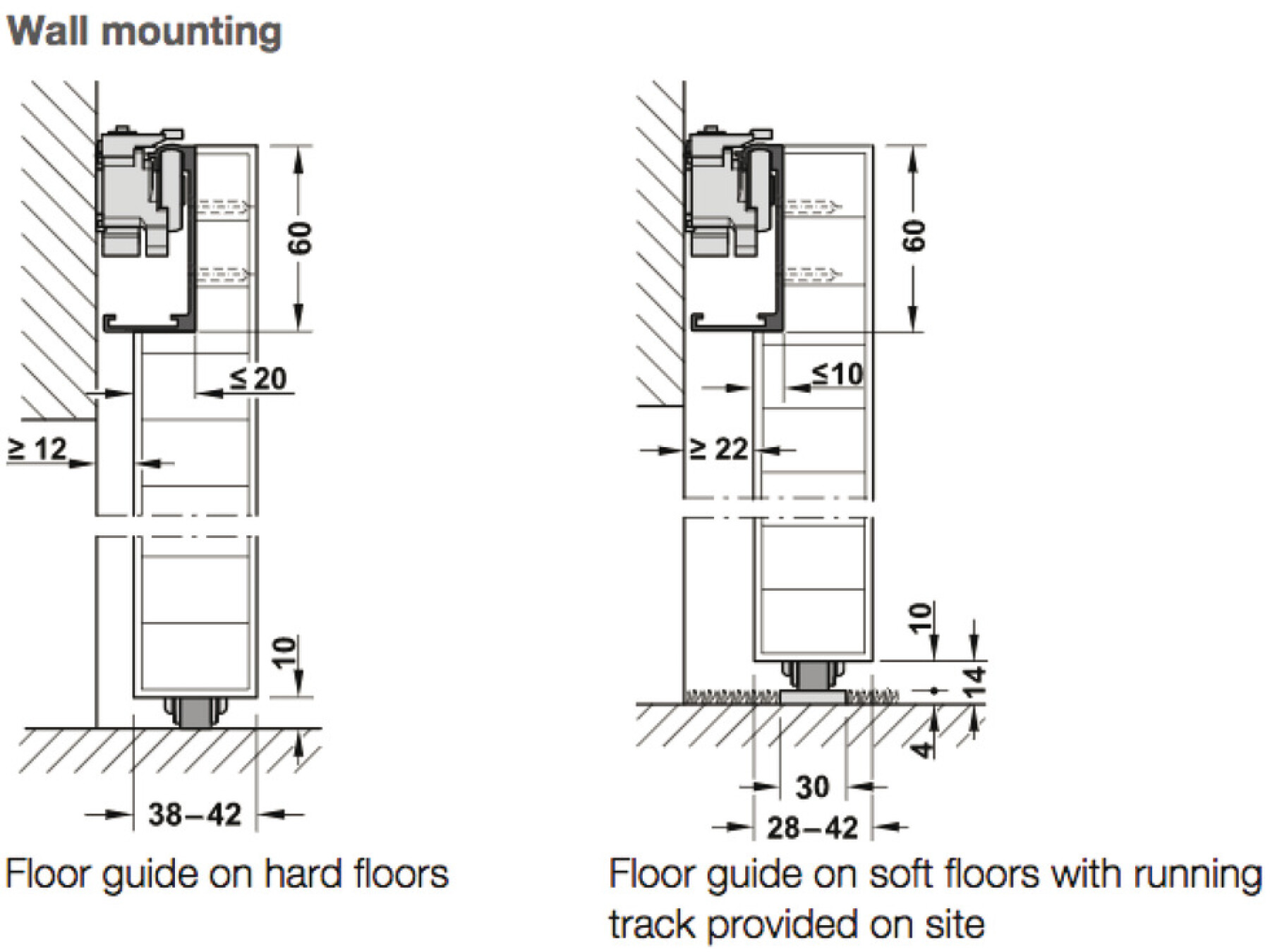 Wall mounting

60

≤ 20

≥ 12

10

38–42

Floor guide on hard floors

60

≤10

≥ 22

10

14

4

30

28–42

Floor guide on soft floors with running track provided on site