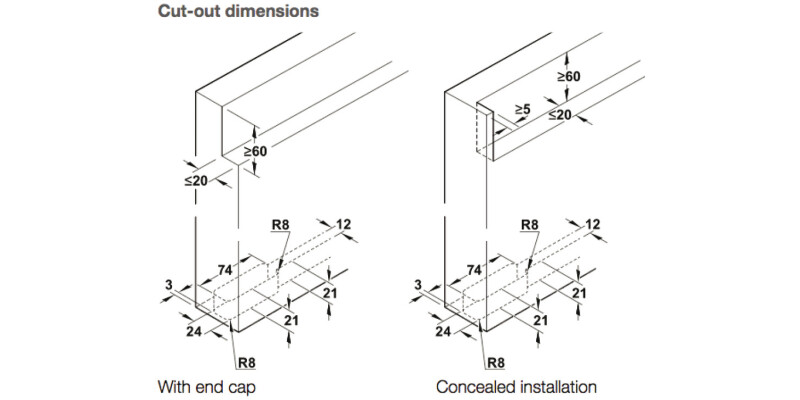 Cut-out dimensions

≥60
≤20
R8
12
74
3
21
21
24
R8

With end cap

≥60
≥5
≤20
R8
12
74
3
21
21
24
R8

Concealed installation