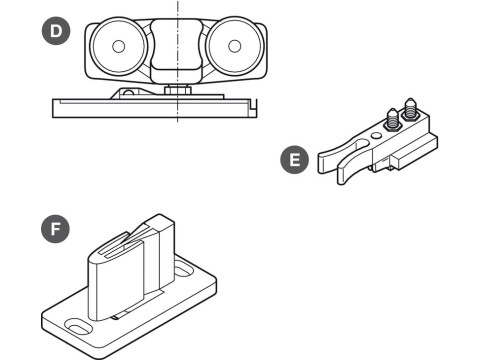 D

E

F