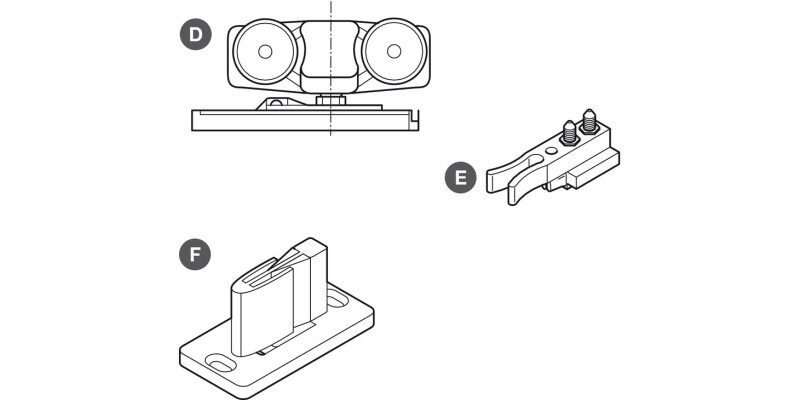 D

E

F