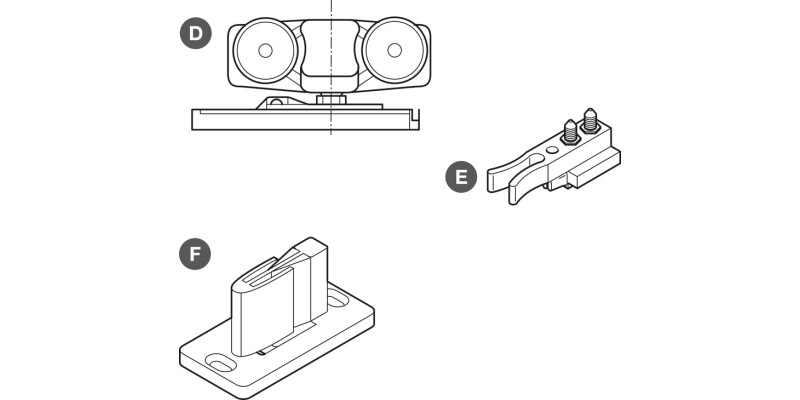 D

E

F