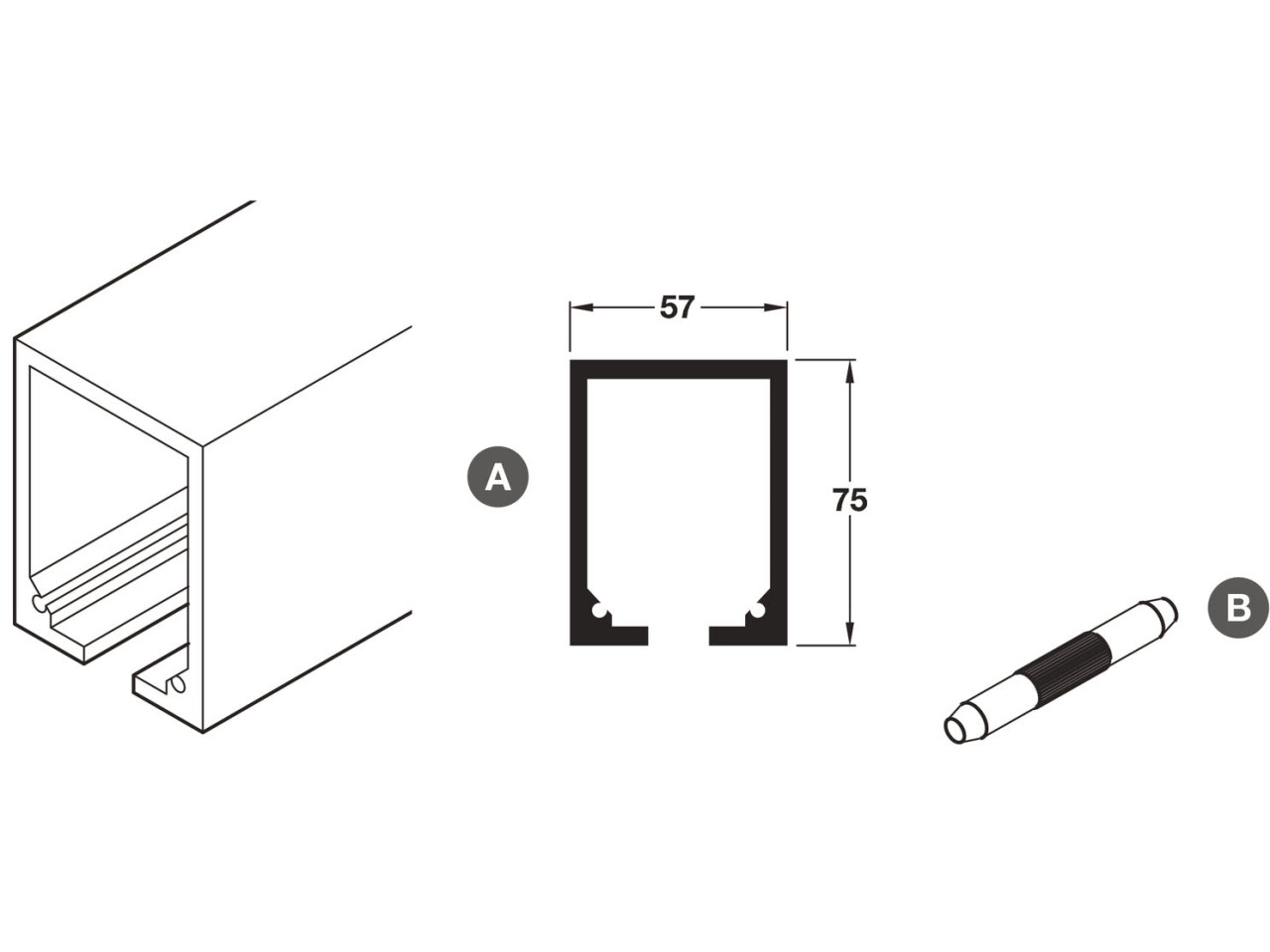 57

A

75

B