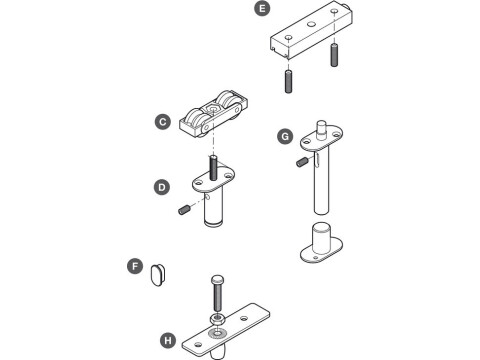 E

C

G

D

F

H