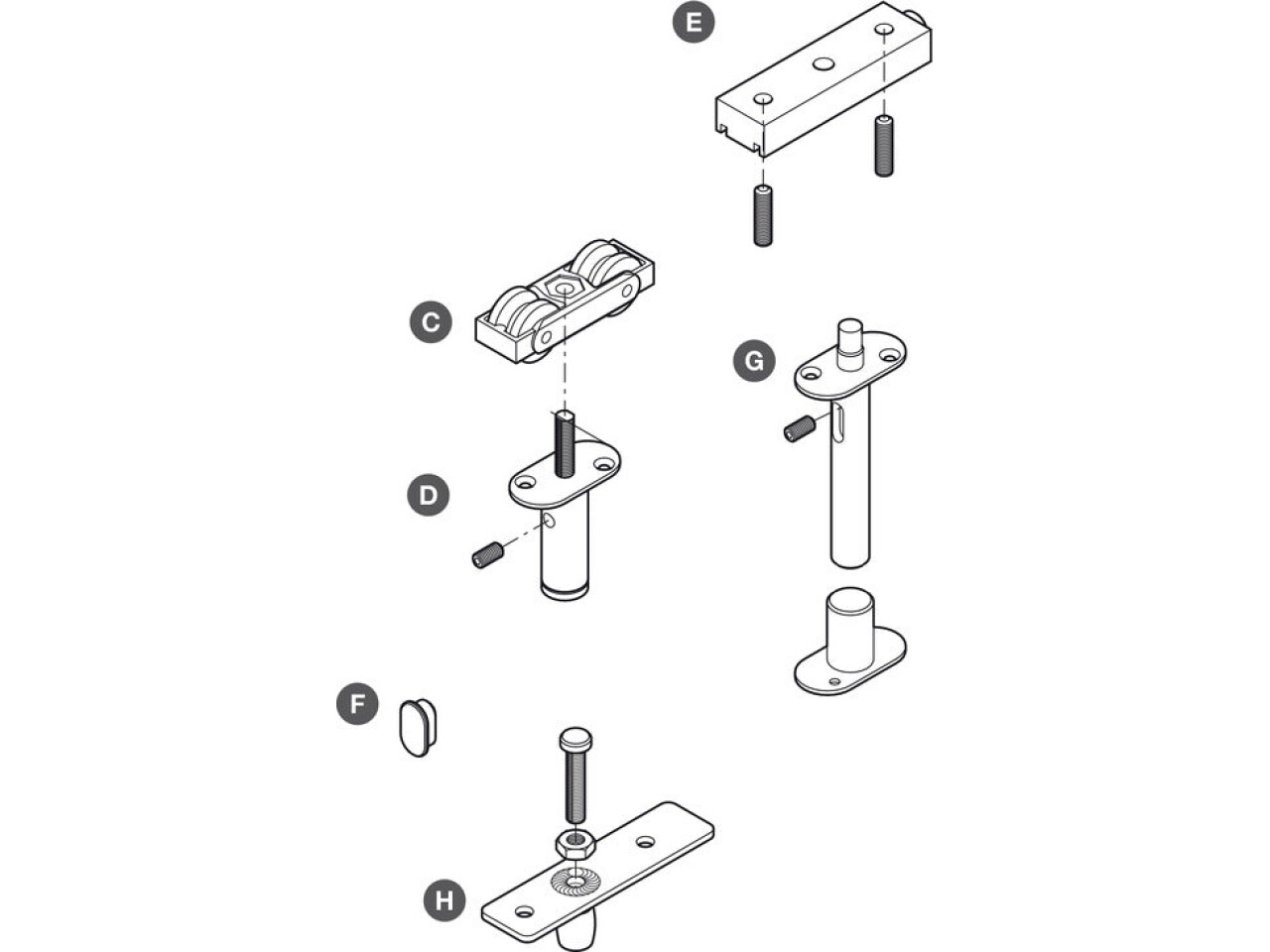 E

C

G

D

F

H