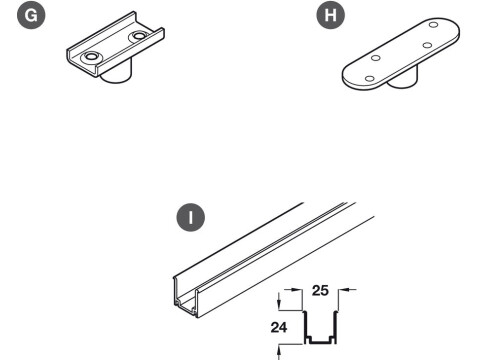 G
H
I
25
24