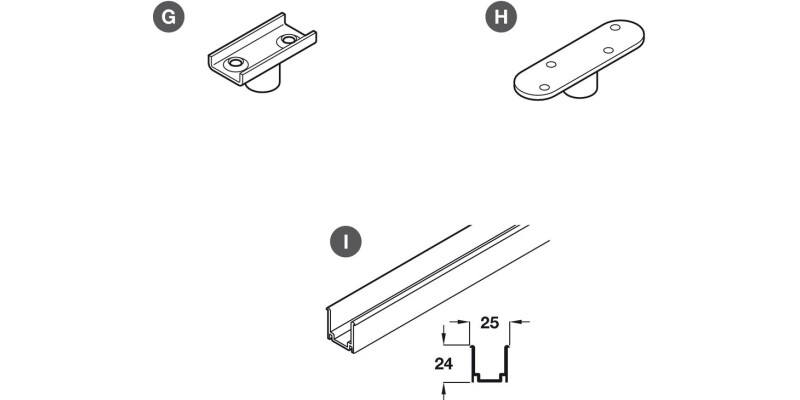 G

H

I

25

24