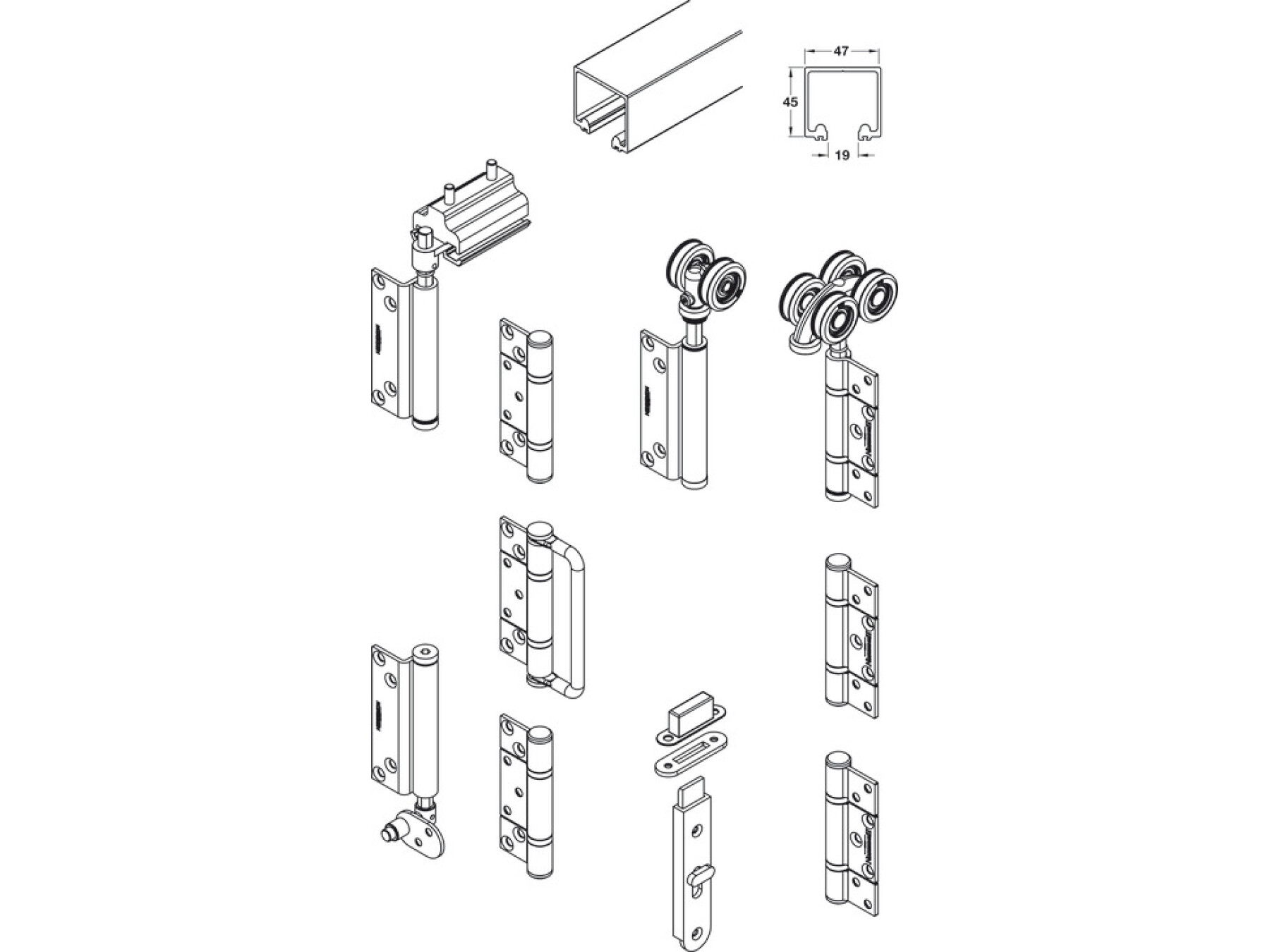 47
45
19