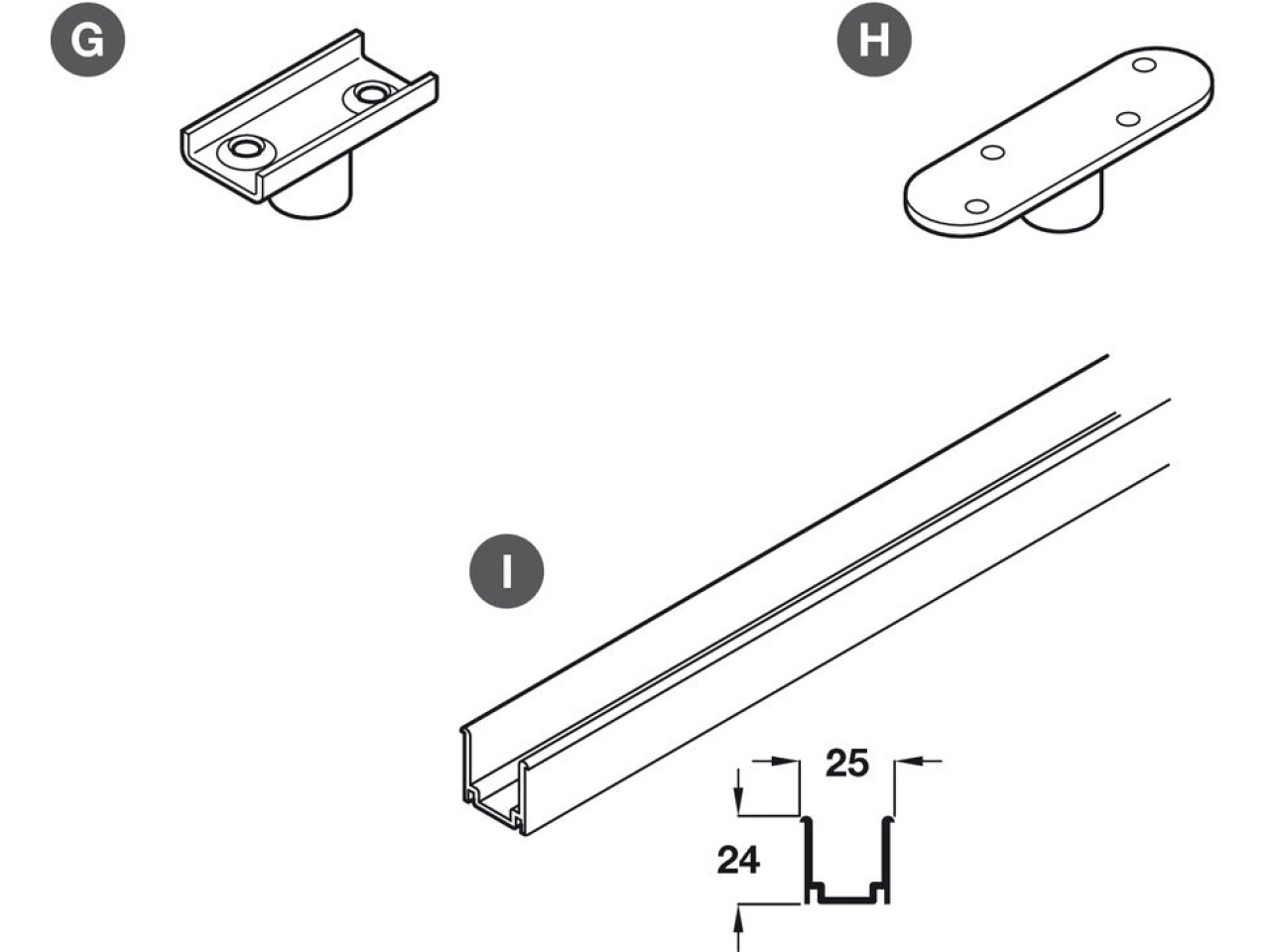 G

H

I

25

24