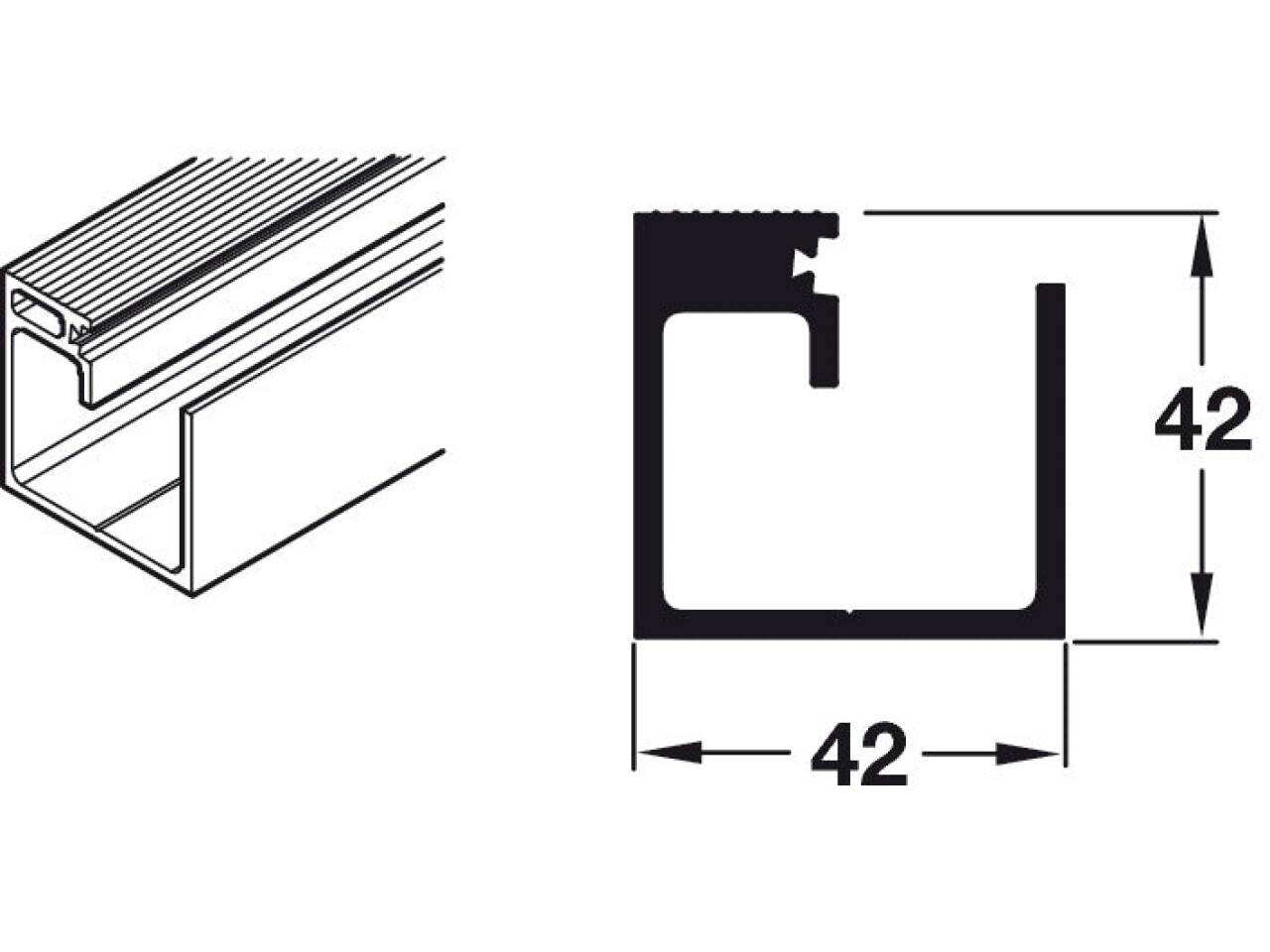 42

42