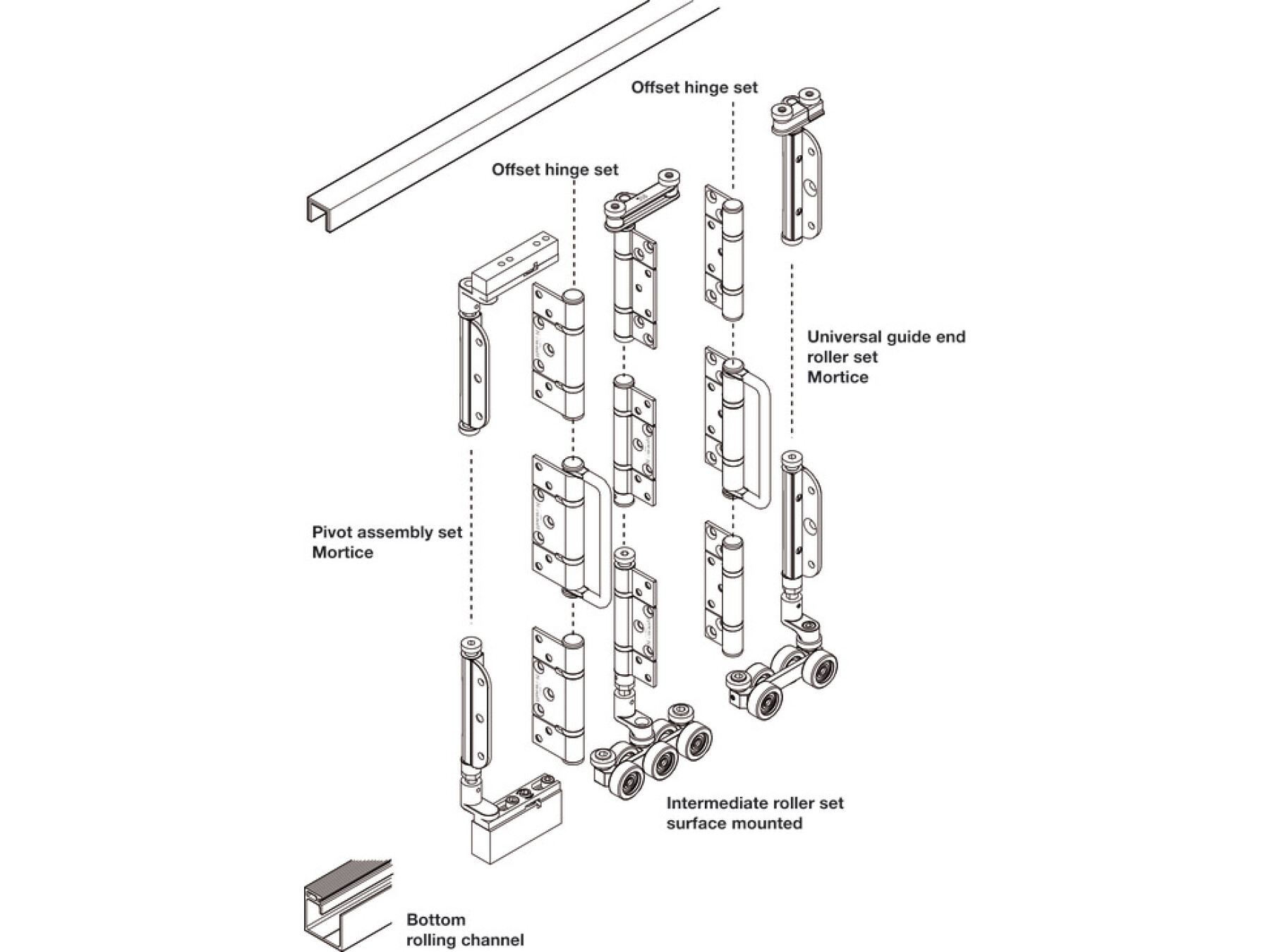 Offset hinge set

Offset hinge set

Universal guide end roller set
Mortice

Pivot assembly set
Mortice

Intermediate roller set
surface mounted

Bottom
rolling channel