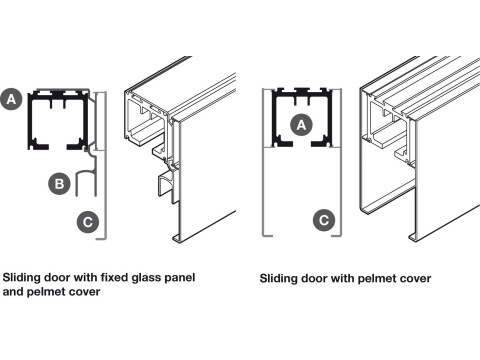 A

B

C

Sliding door with fixed glass panel and pelmet cover

A

C

Sliding door with pelmet cover