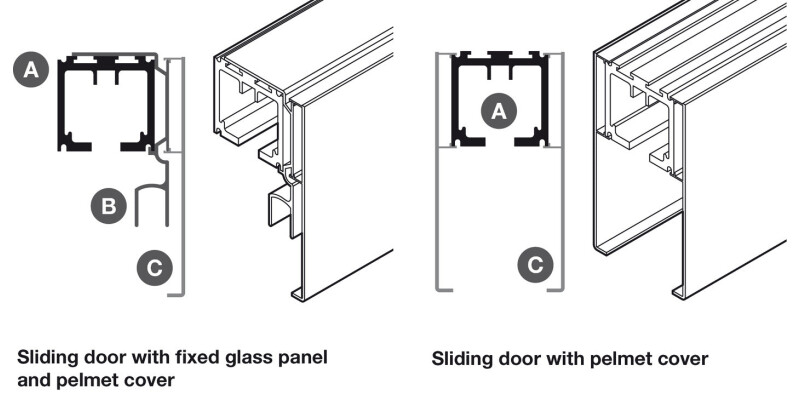 A

B

C

Sliding door with fixed glass panel and pelmet cover

A

C

Sliding door with pelmet cover