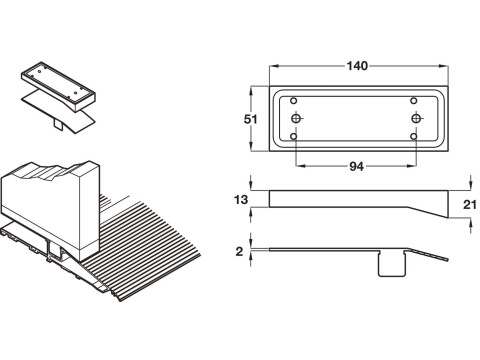 140
51
94
13
21
2