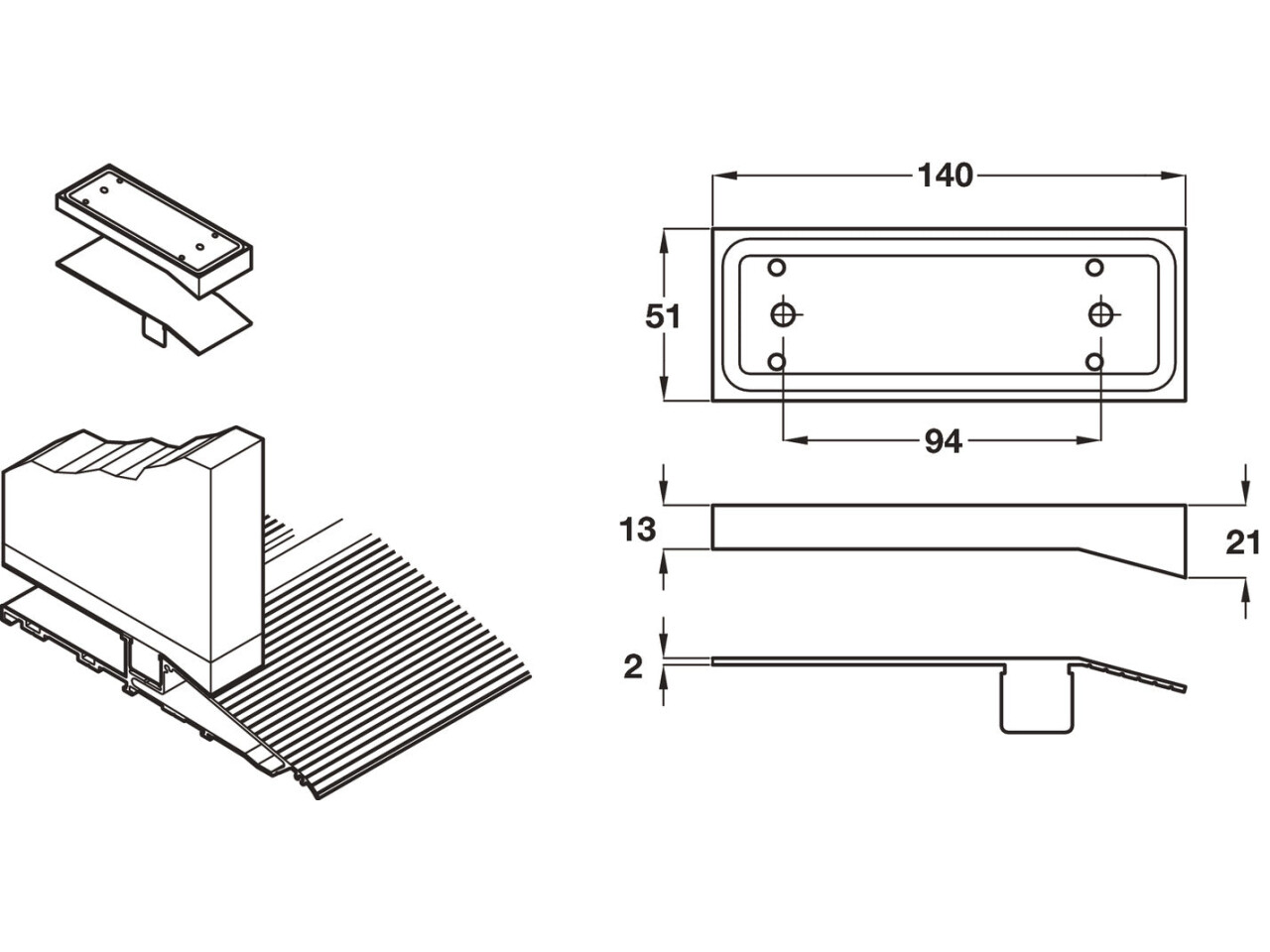 140

51

94

13

21

2