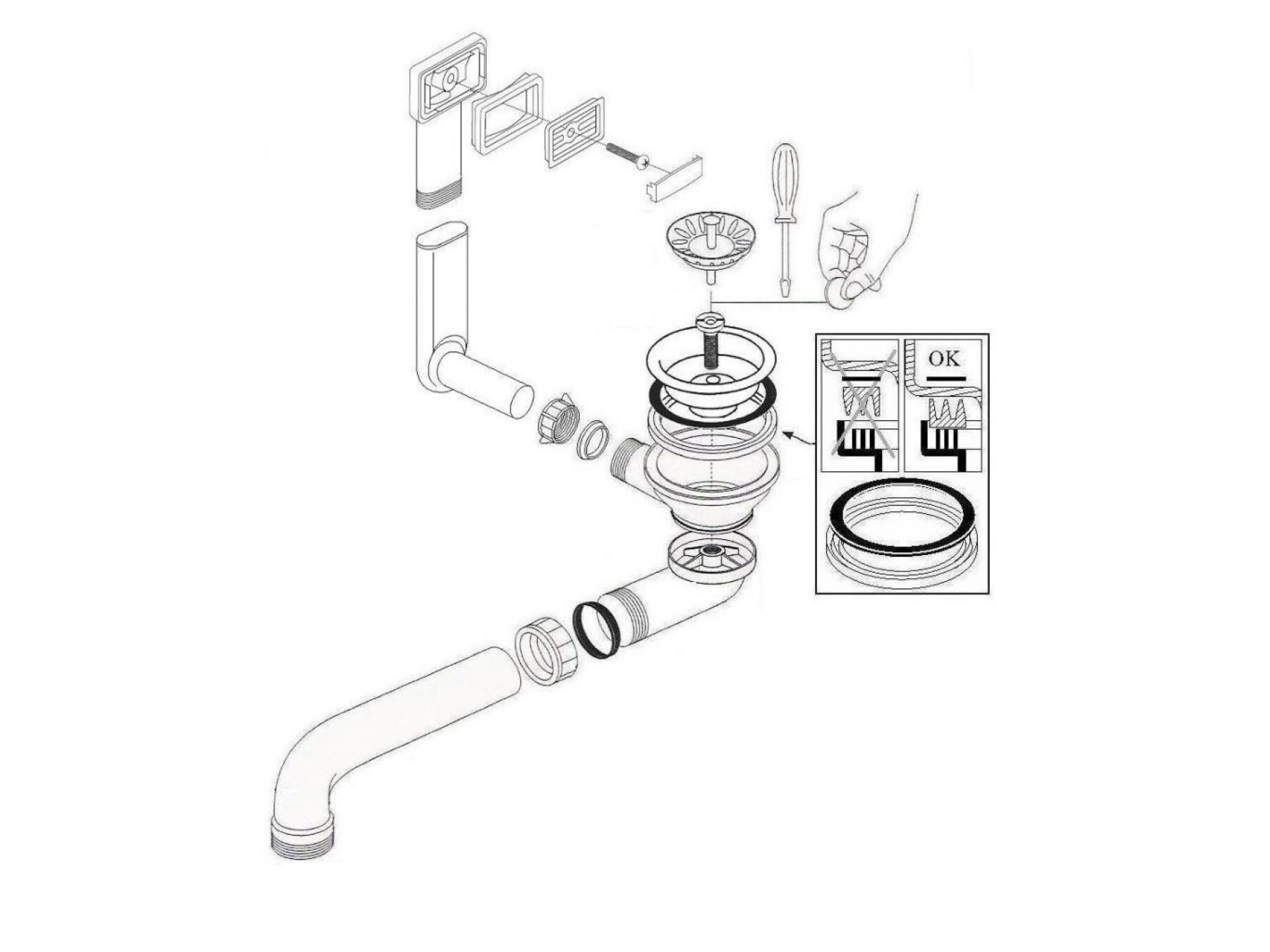 OK