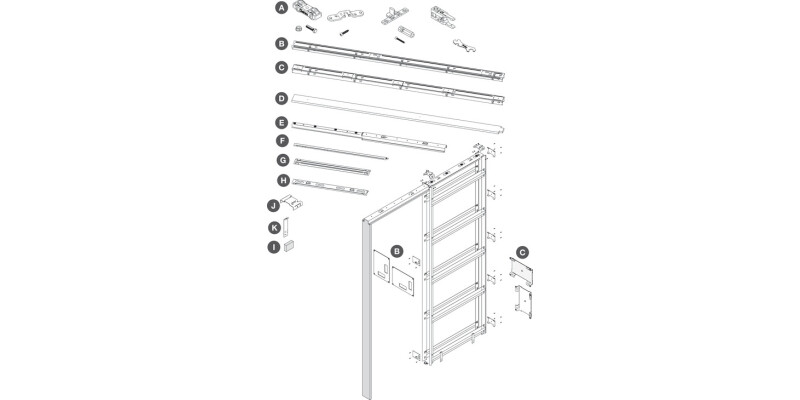 A
B
C
D
E
F
G
H
J
K
I
B
C