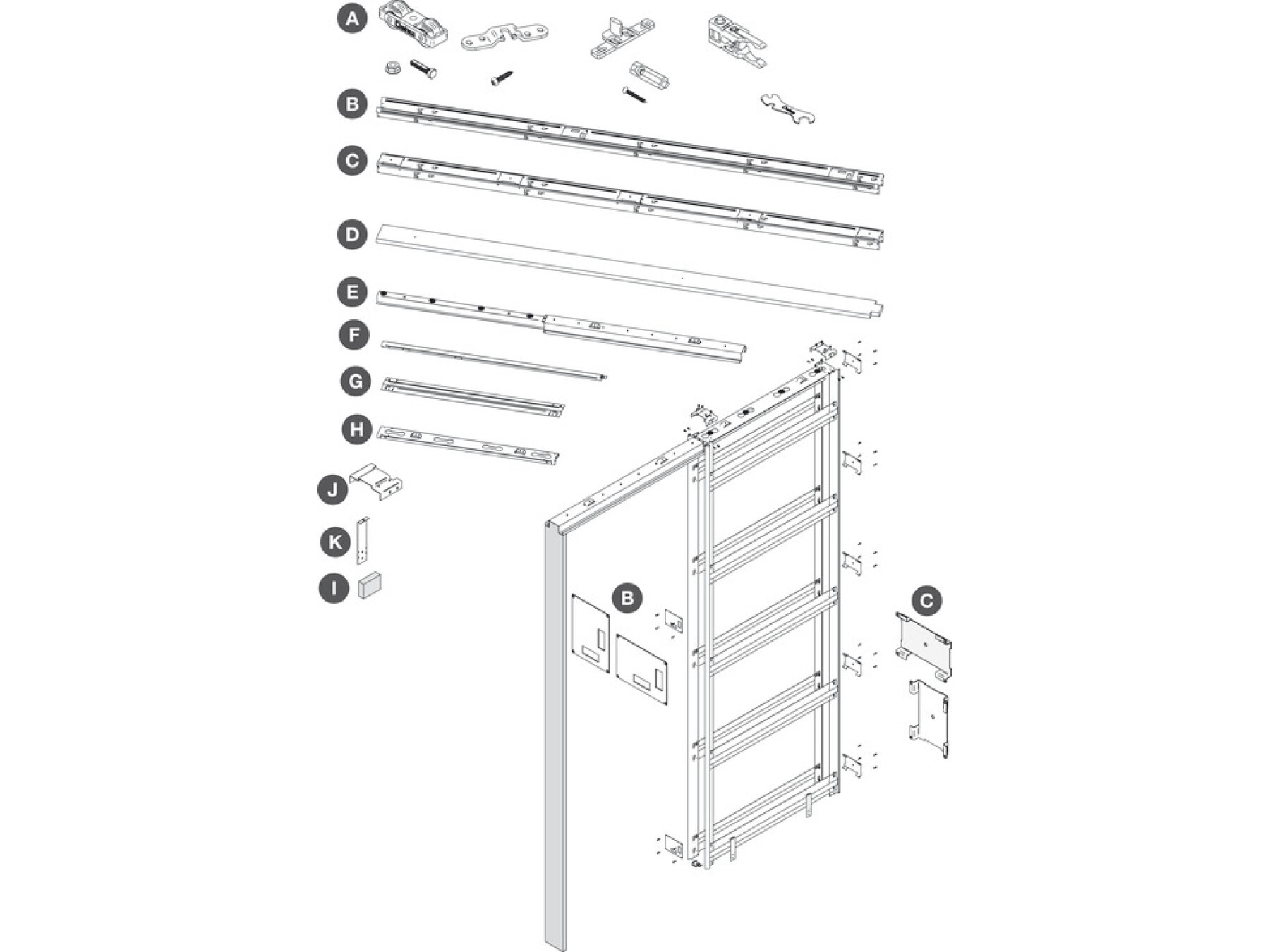 A
B
C
D
E
F
G
H
J
K
I
B
C