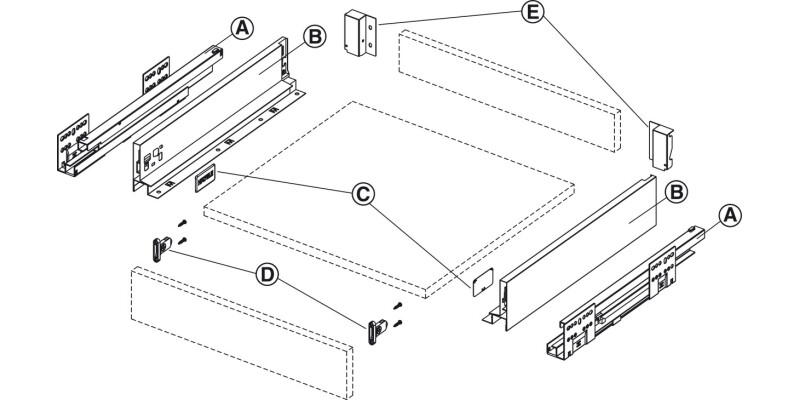 A
B
E
C
B
A
D