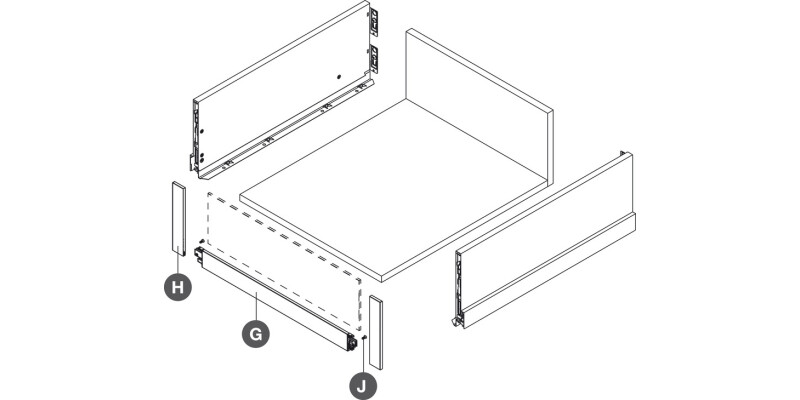 H
G
J