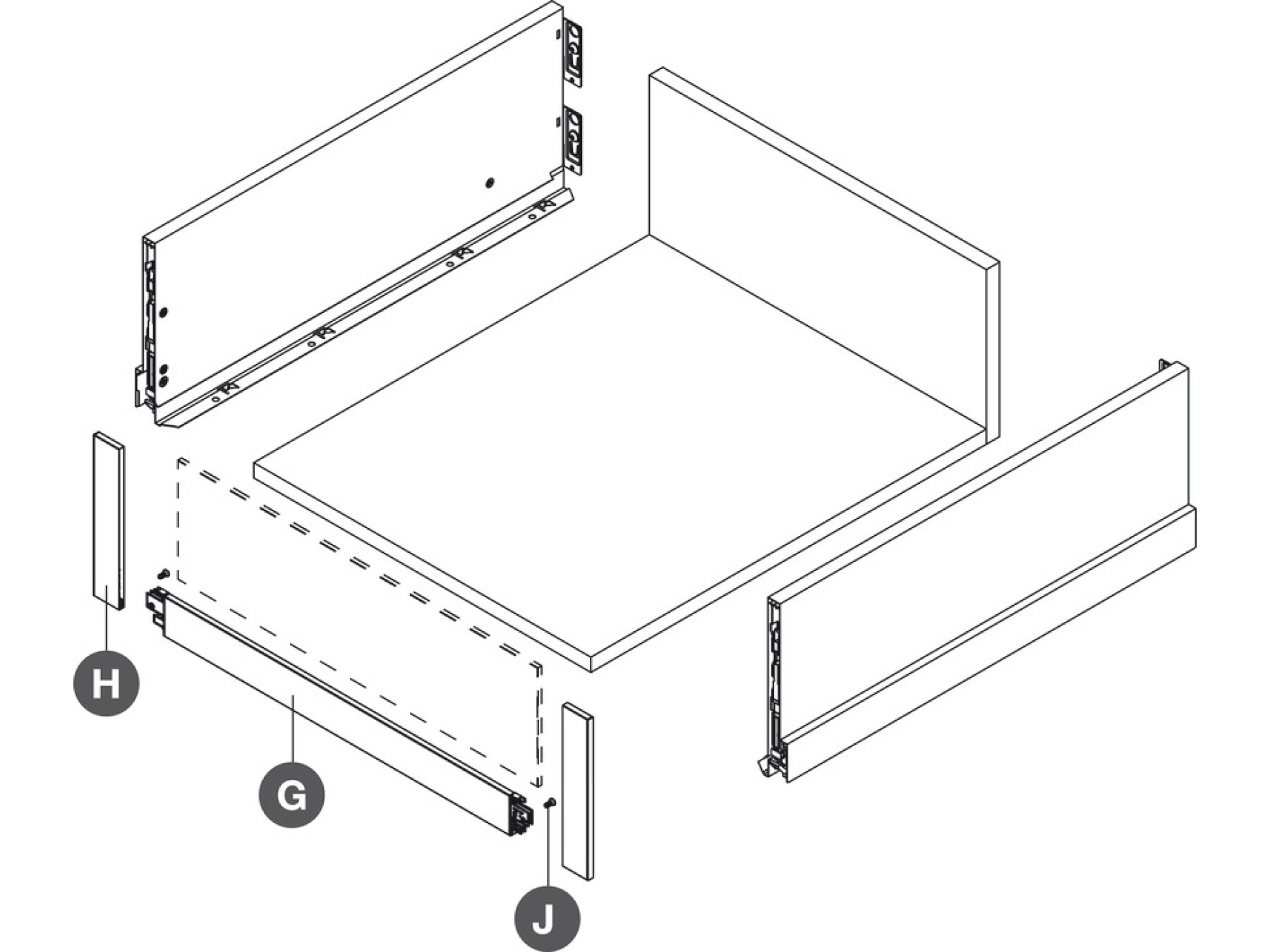 H

G

J