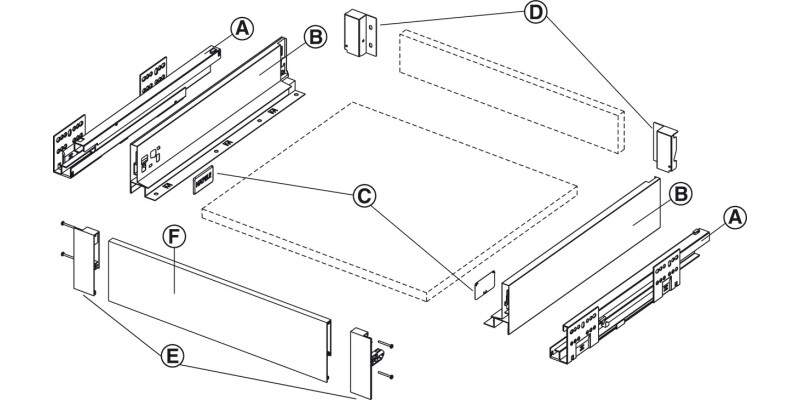 A
B
D
C
B
A
F
E