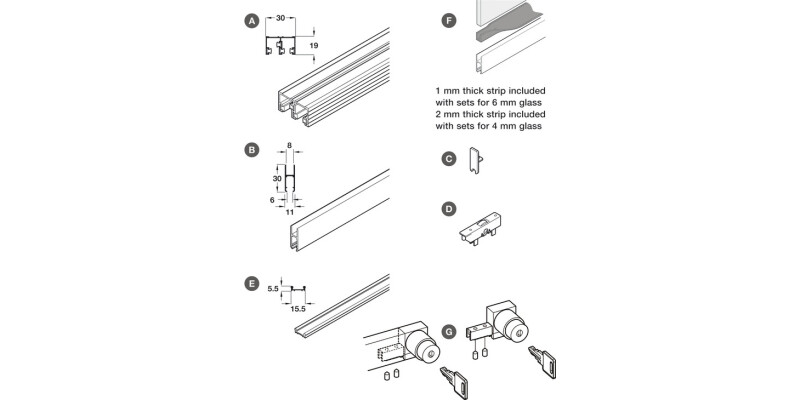 A
30
19

B
8
30
6
11

E
5.5
15.5

F

1 mm thick strip included with sets for 6 mm glass
2 mm thick strip included with sets for 4 mm glass

C

D

G