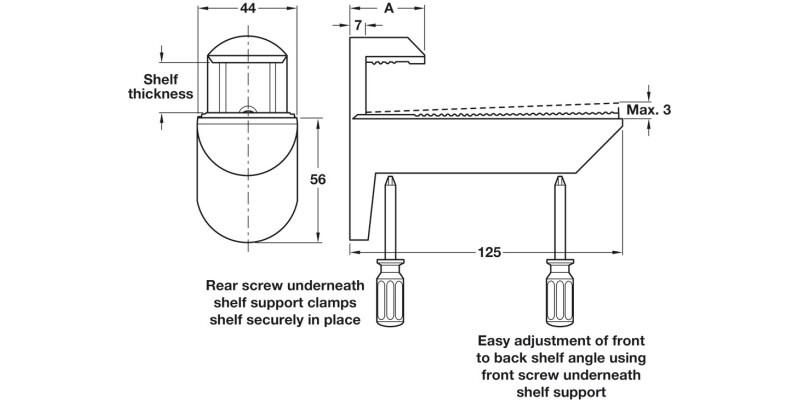 44

Shelf thickness

56

A

7

Max. 3

125

Rear screw underneath shelf support clamps shelf securely in place

Easy adjustment of front to back shelf angle using front screw underneath shelf support